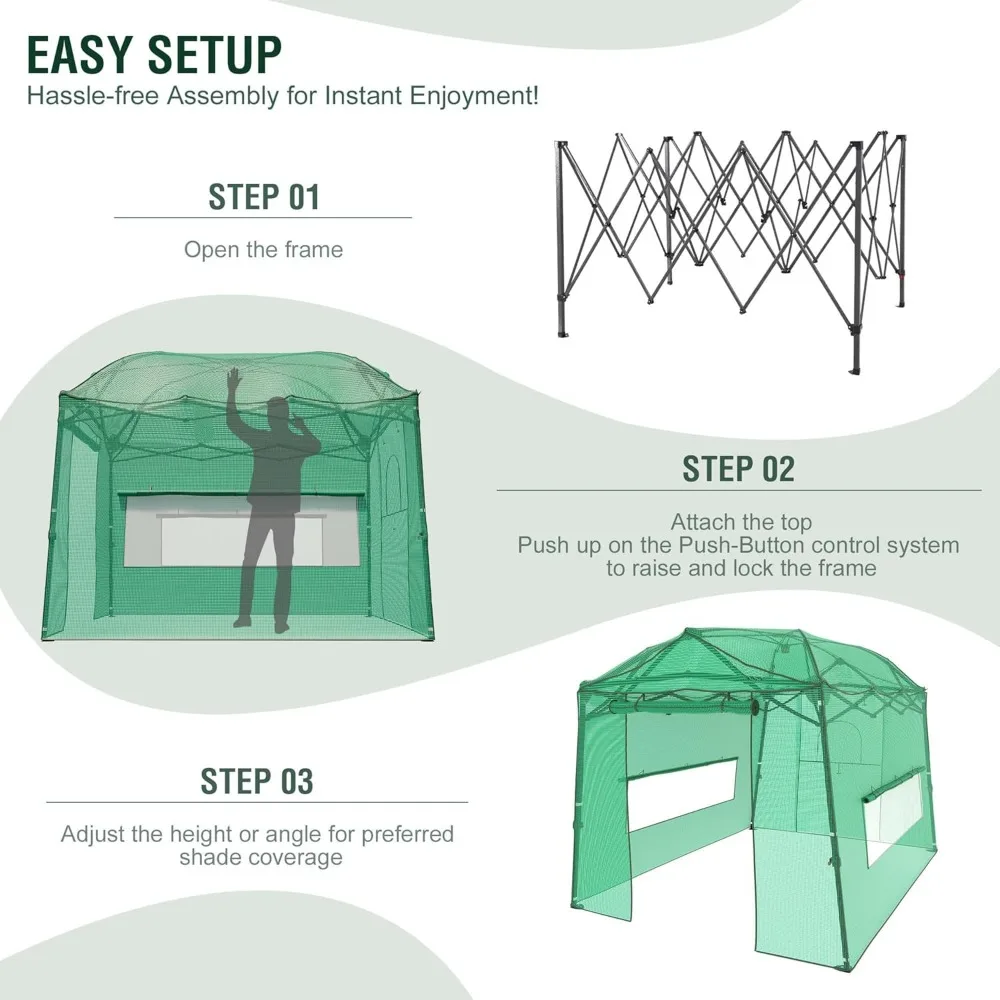 EASY SETUP
Hassle-free Assembly for Instant Enjoyment!

STEP 01

Open the frame

STEP 02

Attach the top
Push up on the Push-Button control system to raise and lock the frame

STEP 03

Adjust the height or angle for preferred shade coverage