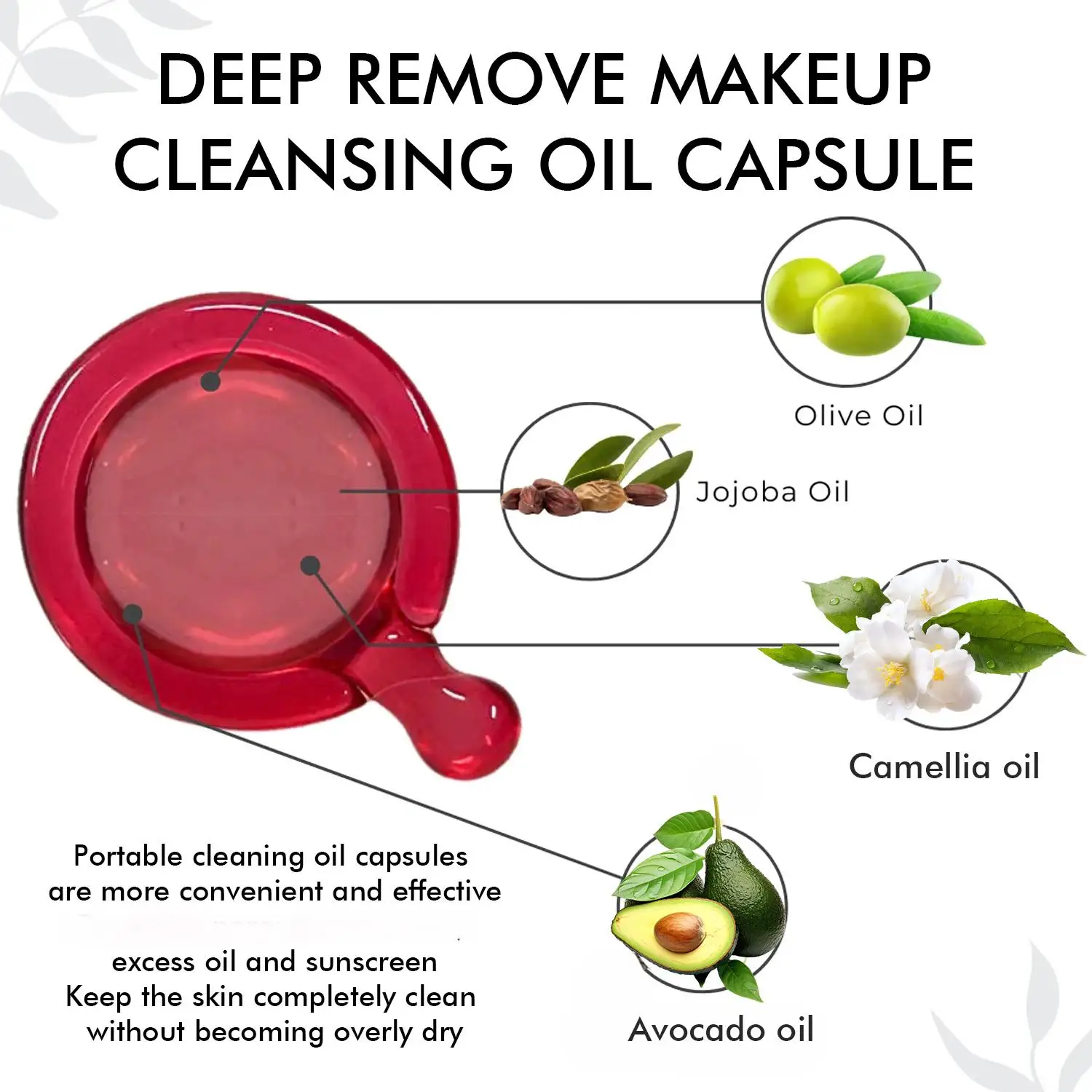 DEEP REMOVE MAKEUP CLEANSING OIL CAPSULE

Olive Oil

Jojoba Oil

Camellia oil

Avocado oil

Portable cleaning oil capsules are more convenient and effective

excess oil and sunscreen
Keep the skin completely clean without becoming overly dry