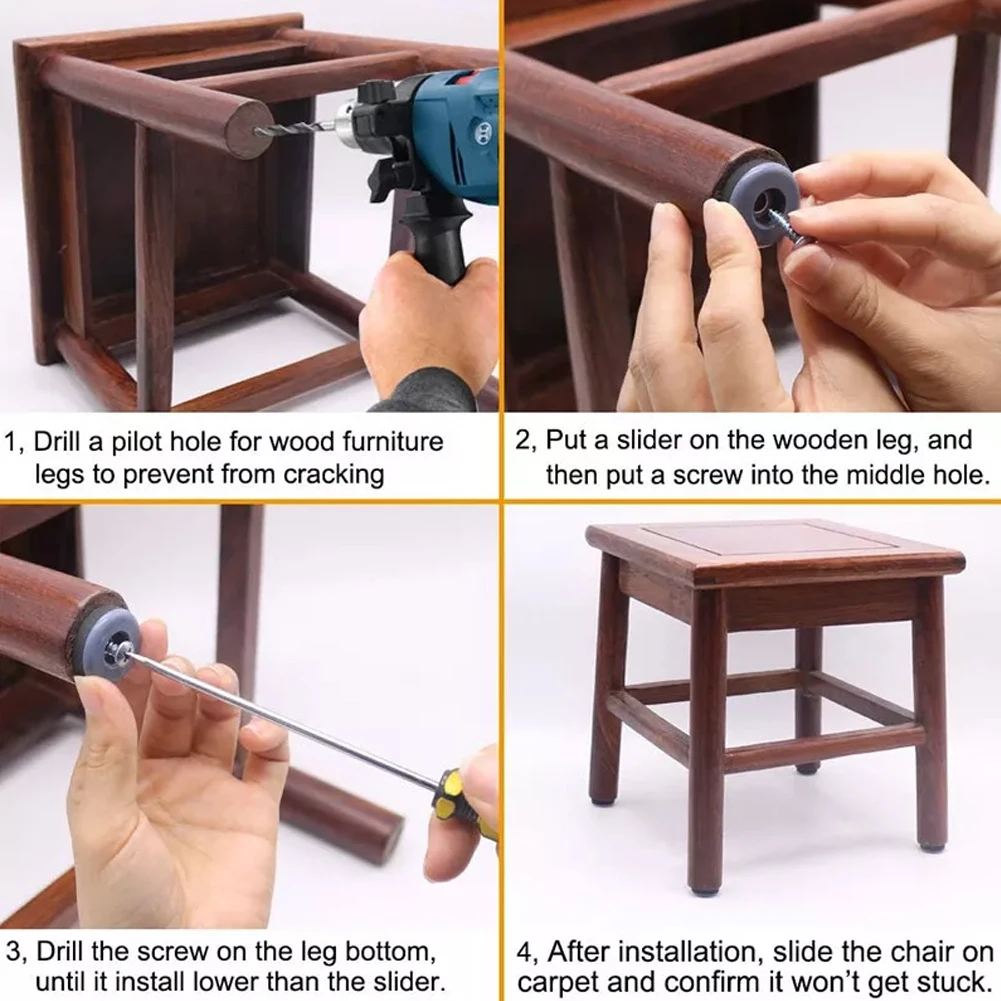 1, Drill a pilot hole for wood furniture legs to prevent from cracking

2, Put a slider on the wooden leg, and then put a screw into the middle hole.

3, Drill the screw on the leg bottom, until it install lower than the slider.

4, After installation, slide the chair on carpet and confirm it won't get stuck.