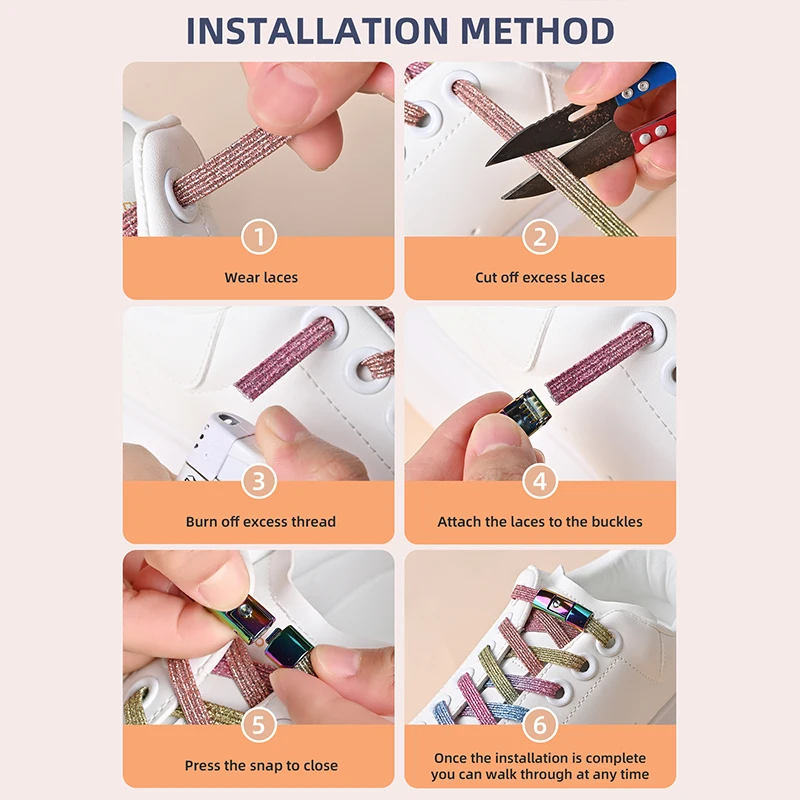 INSTALLATION METHOD

1
Wear laces

2
Cut off excess laces

3
Burn off excess thread

4
Attach the laces to the buckles

5
Press the snap to close

6
Once the installation is complete you can walk through at any time