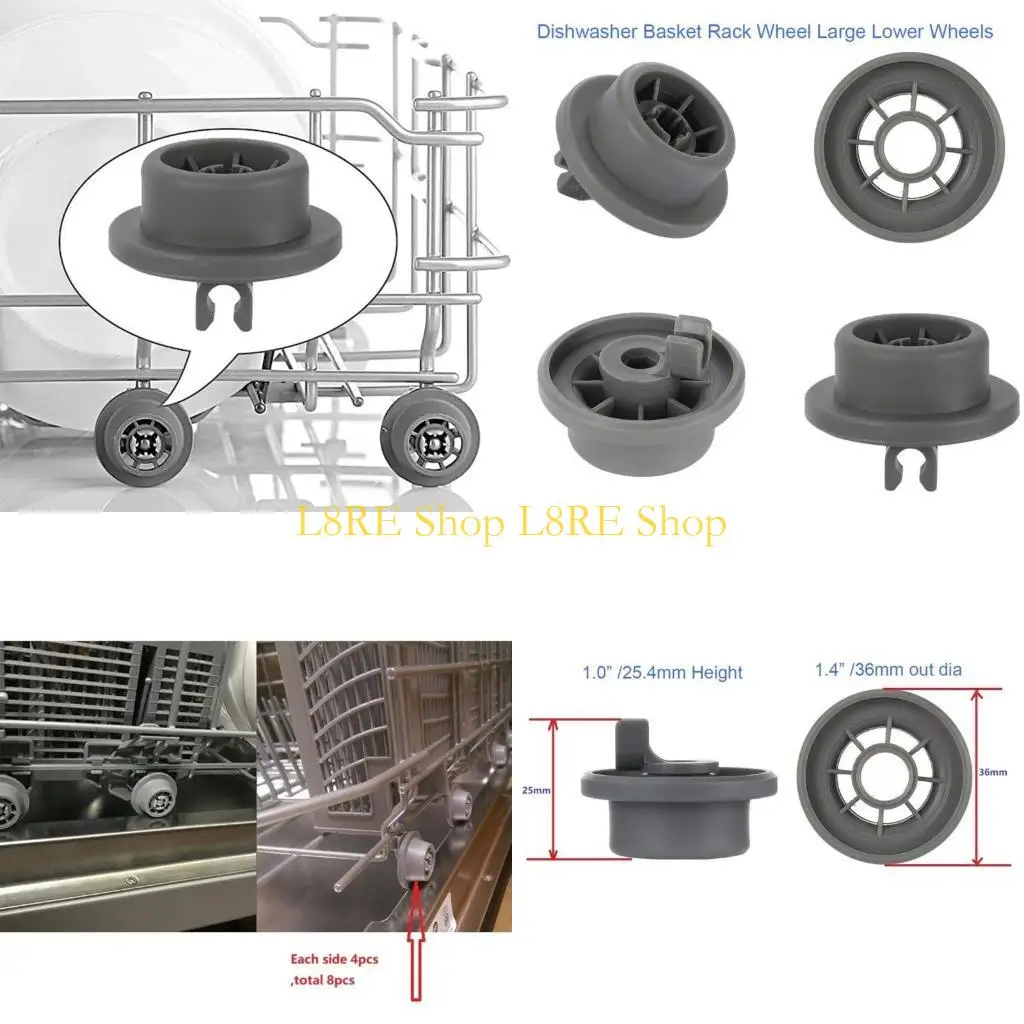 Dishwasher Basket Rack Wheel Large Lower Wheels

L8RE Shop L8RE Shop

1.0" /25.4mm Height

1.4" /36mm out dia

25mm

36mm

Each side 4pcs ,total 8pcs