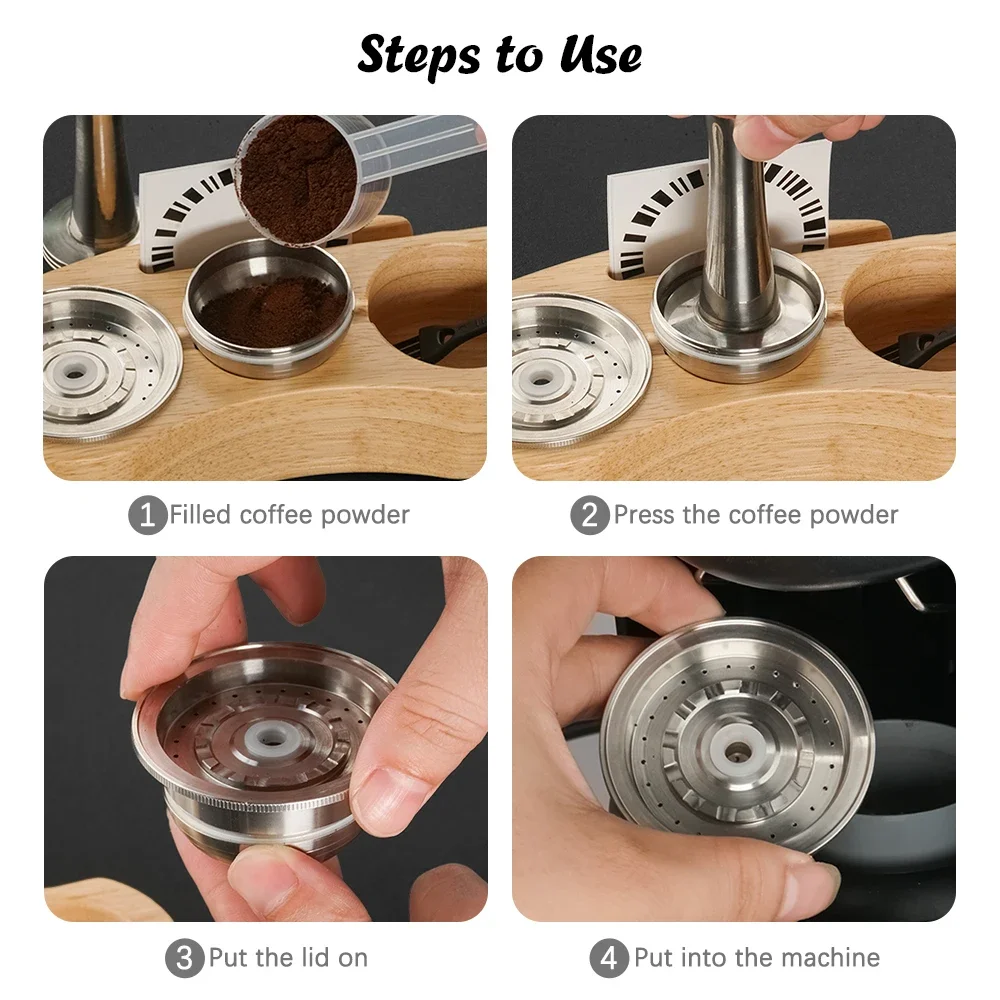 Steps to Use

1 Filled coffee powder

2 Press the coffee powder

3 Put the lid on

4 Put into the machine