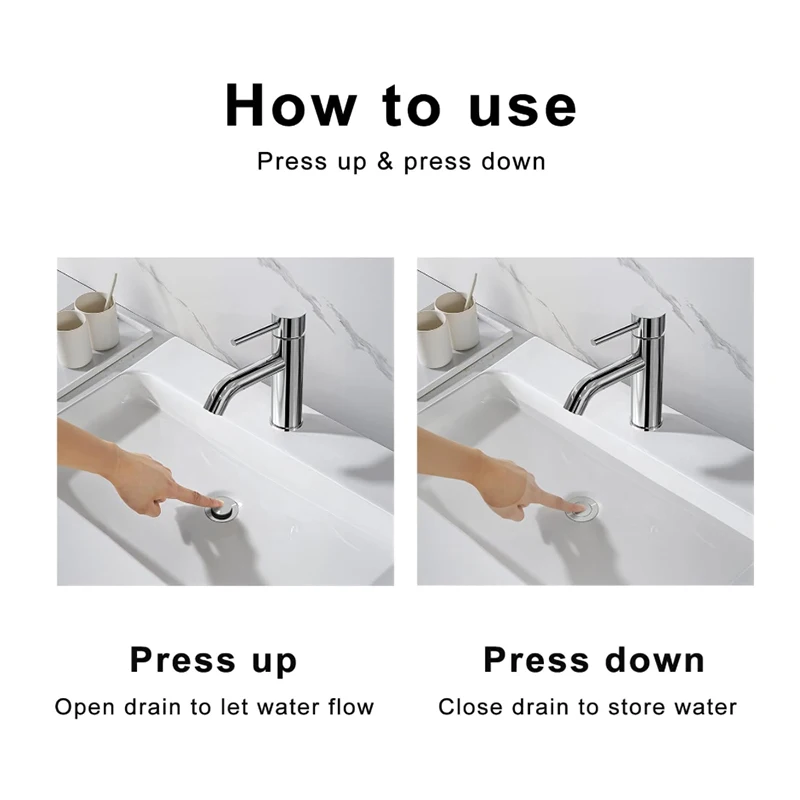 How to use

Press up & press down

Press up

Open drain to let water flow

Press down

Close drain to store water