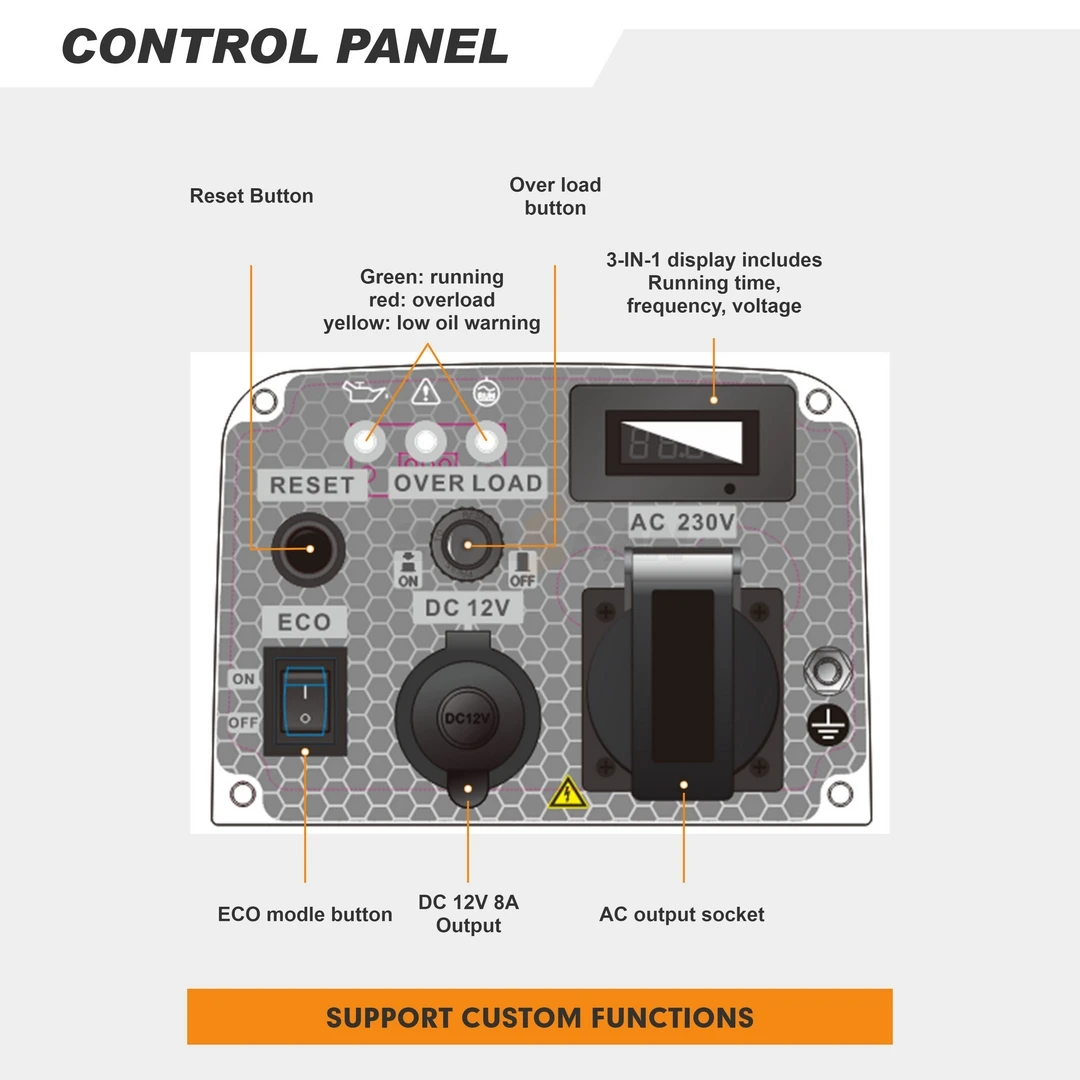 CONTROL PANEL

Reset Button

Over load button

Green: running
red: overload
yellow: low oil warning

3-IN-1 display includes
Running time,
frequency, voltage

RESET

OVER LOAD

AC 230V

ON

OFF

DC 12V

ECO

ON

OFF

DC12V

ECO modle button

DC 12V 8A Output

AC output socket

SUPPORT CUSTOM FUNCTIONS