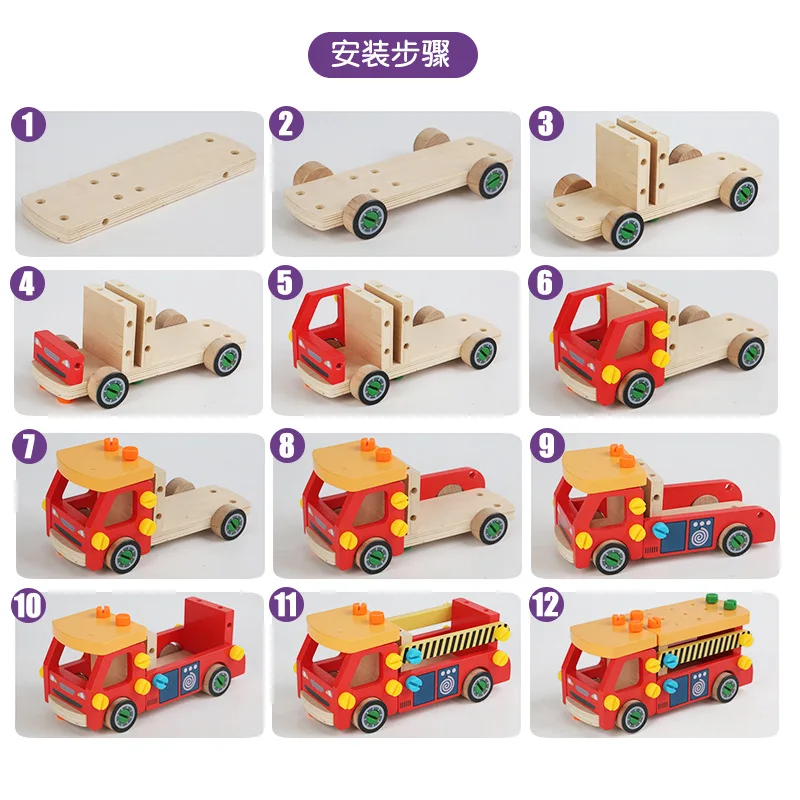 安装步骤

1

2

3

4

5

6

7

8

9

10

11

12