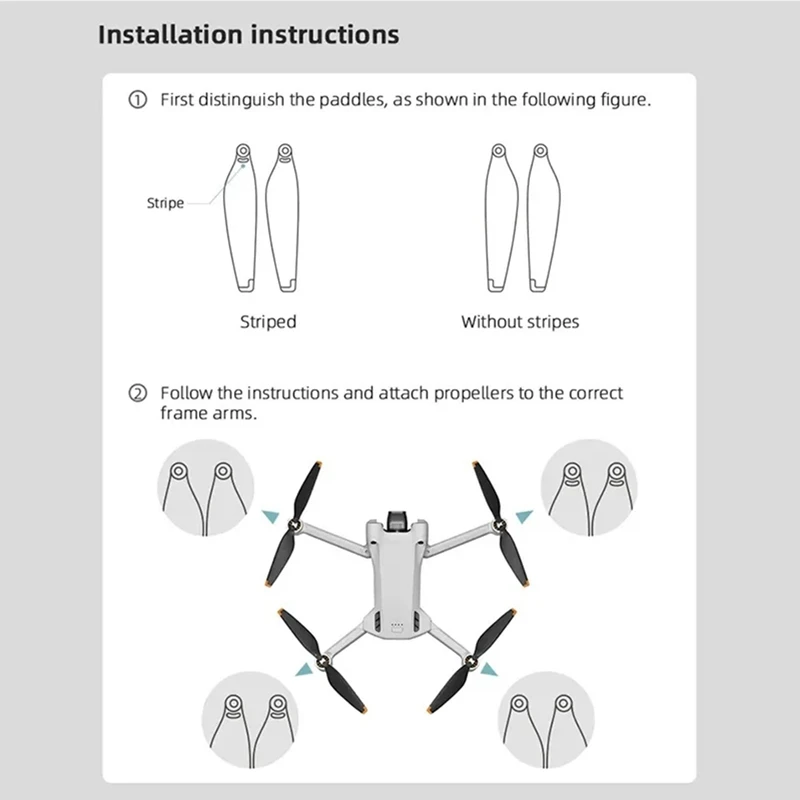 Installation instructions

① First distinguish the paddles, as shown in the following figure.

Stripe

Striped

Without stripes

② Follow the instructions and attach propellers to the correct frame arms.