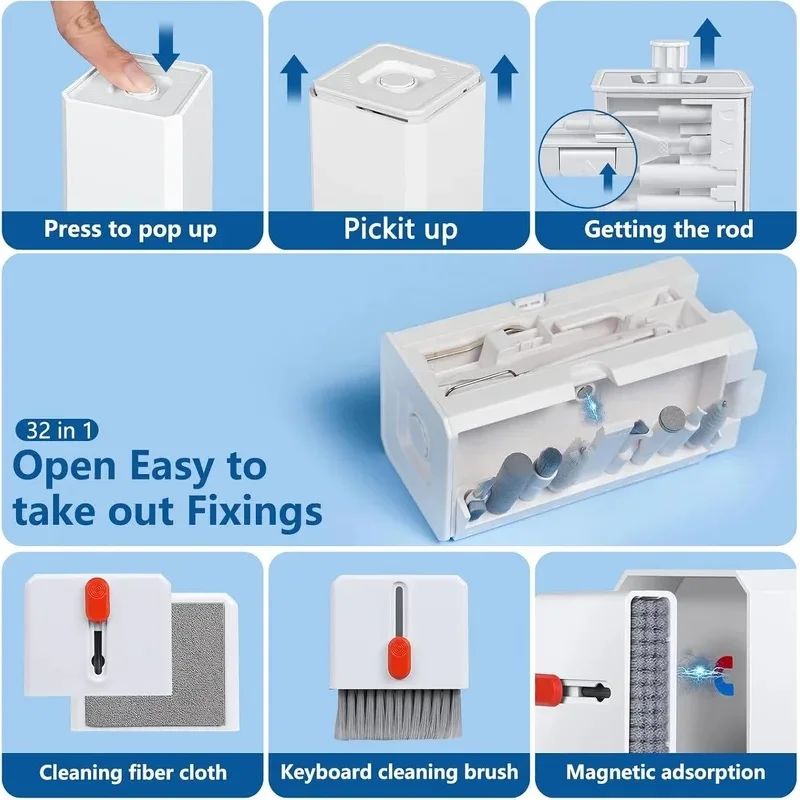 Press to pop up

Pickit up

Getting the rod

32 in 1

Open Easy to take out Fixings

Cleaning fiber cloth

Keyboard cleaning brush

Magnetic adsorption