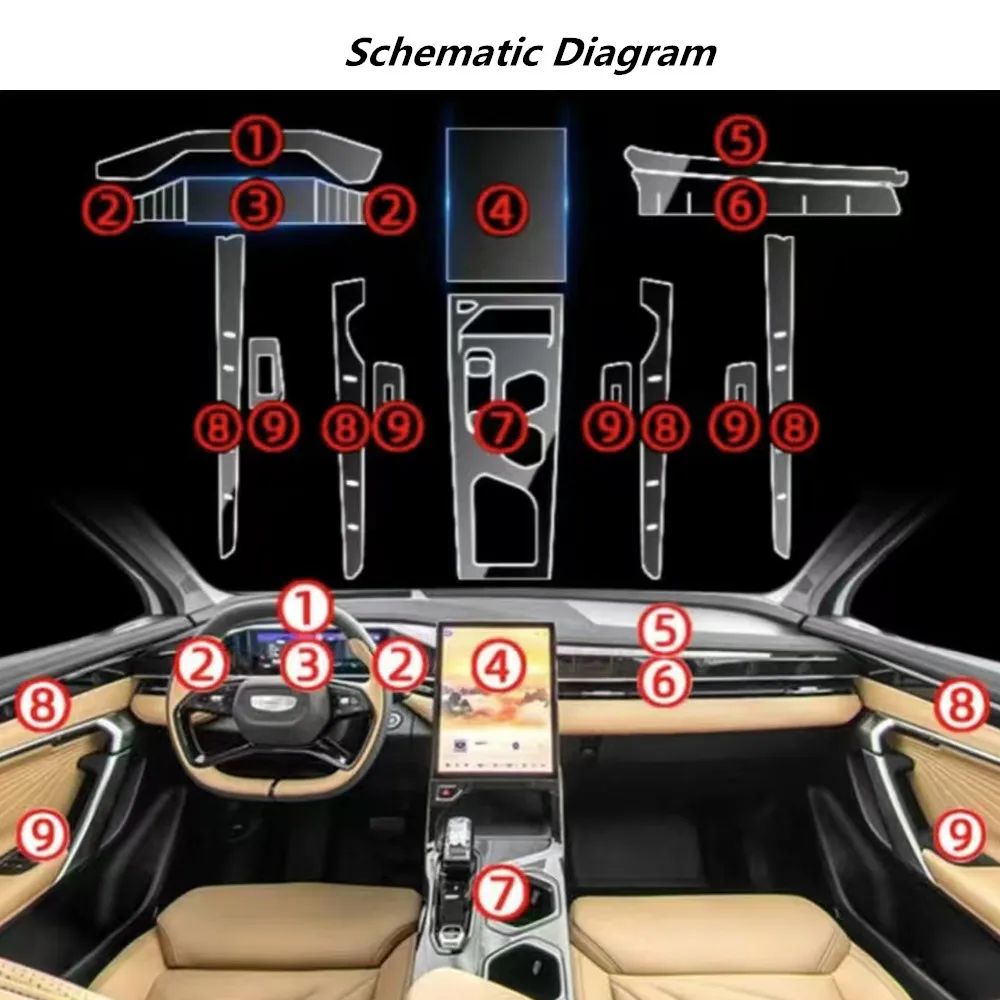 Schematic Diagram

①
② ③ ②
④
⑤
⑥
⑧ ⑨ ⑧ ⑨ ⑦ ⑨ ⑧ ⑨ ⑧

①
② ③ ②
④
⑤
⑥
⑧
⑧
⑨
⑨
⑦