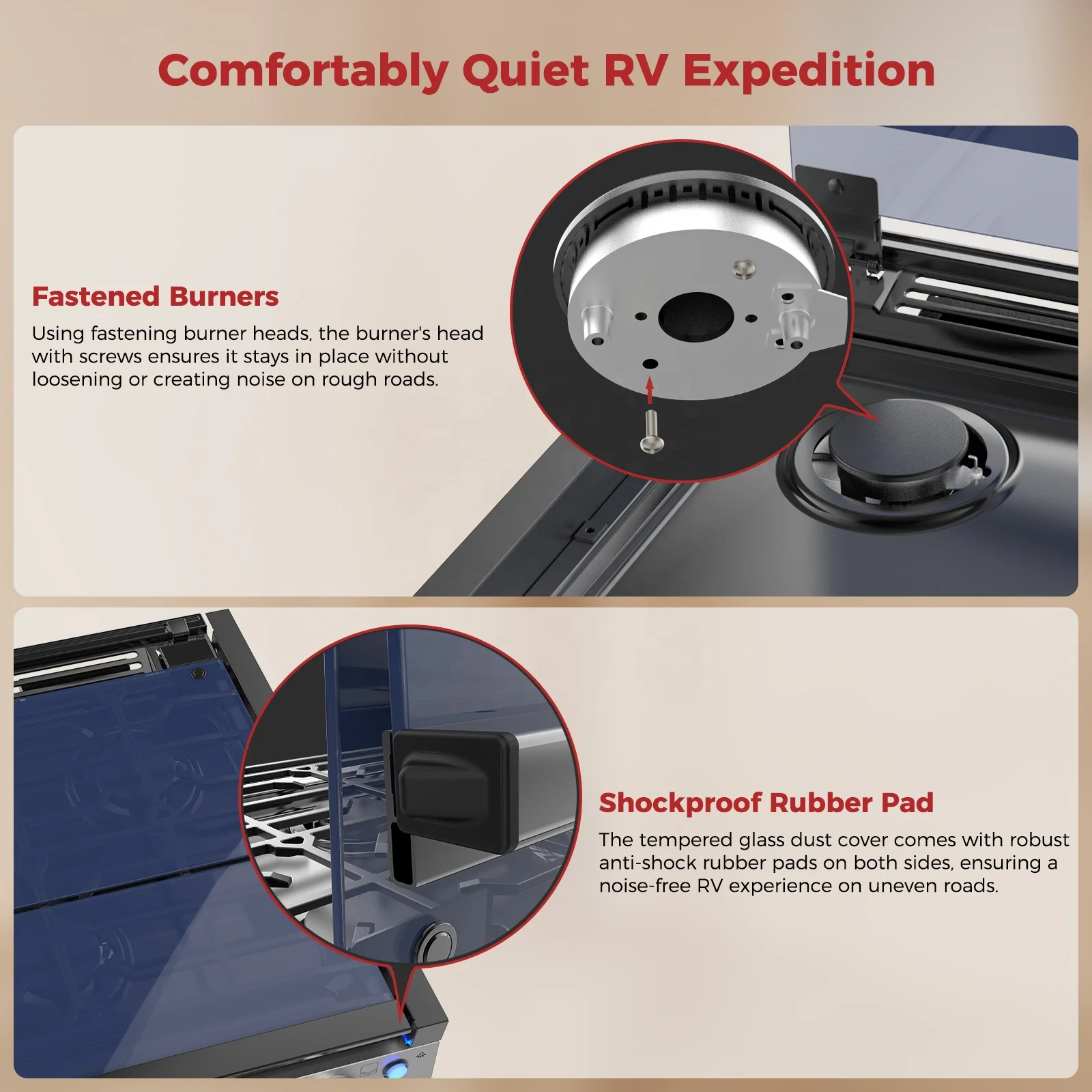 Comfortably Quiet RV Expedition

Fastened Burners

Using fastening burner heads, the burner's head with screws ensures it stays in place without loosening or creating noise on rough roads.

Shockproof Rubber Pad

The tempered glass dust cover comes with robust anti-shock rubber pads on both sides, ensuring a noise-free RV experience on uneven roads.