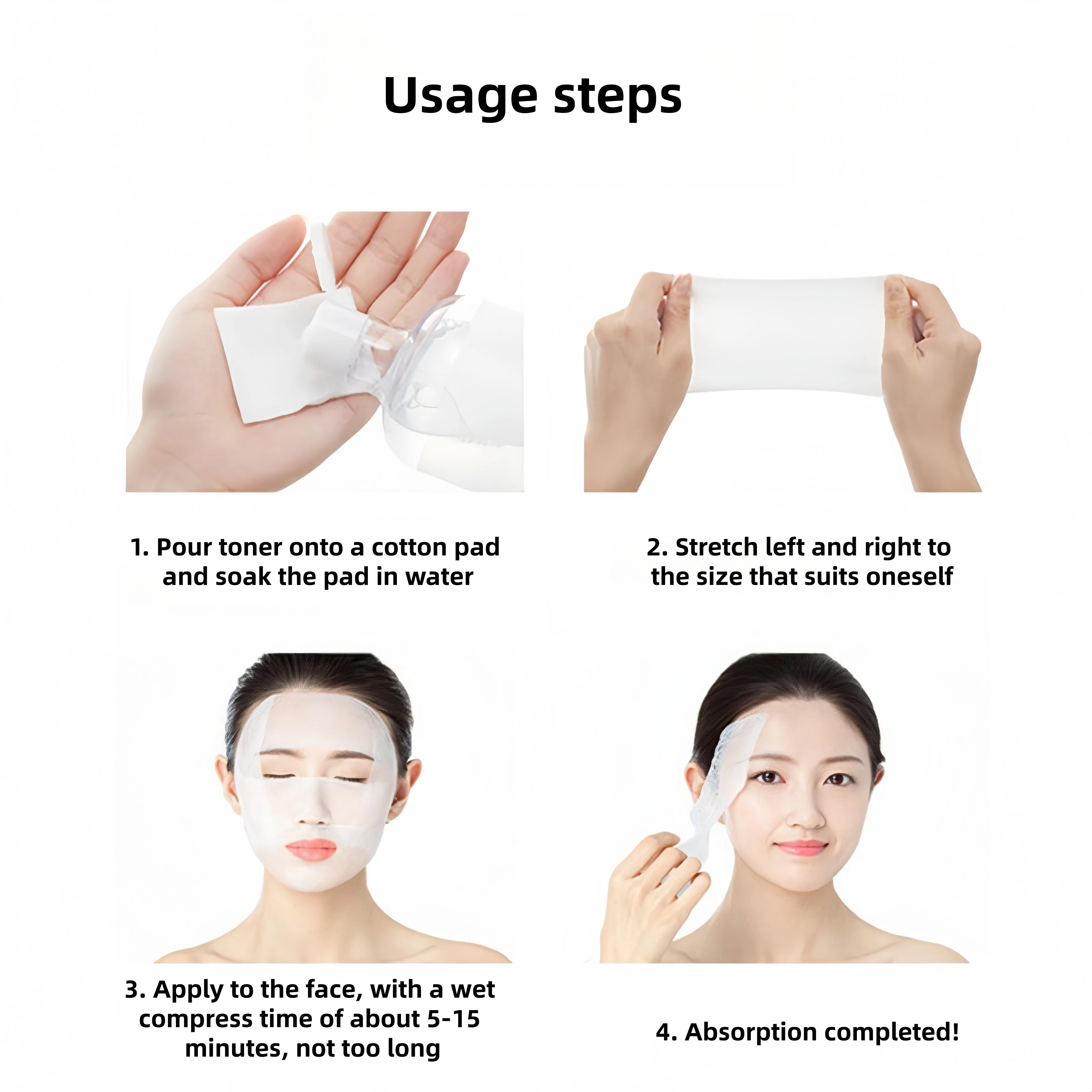 Usage steps

1. Pour toner onto a cotton pad and soak the pad in water

2. Stretch left and right to the size that suits oneself

3. Apply to the face, with a wet compress time of about 5-15 minutes, not too long

4. Absorption completed!