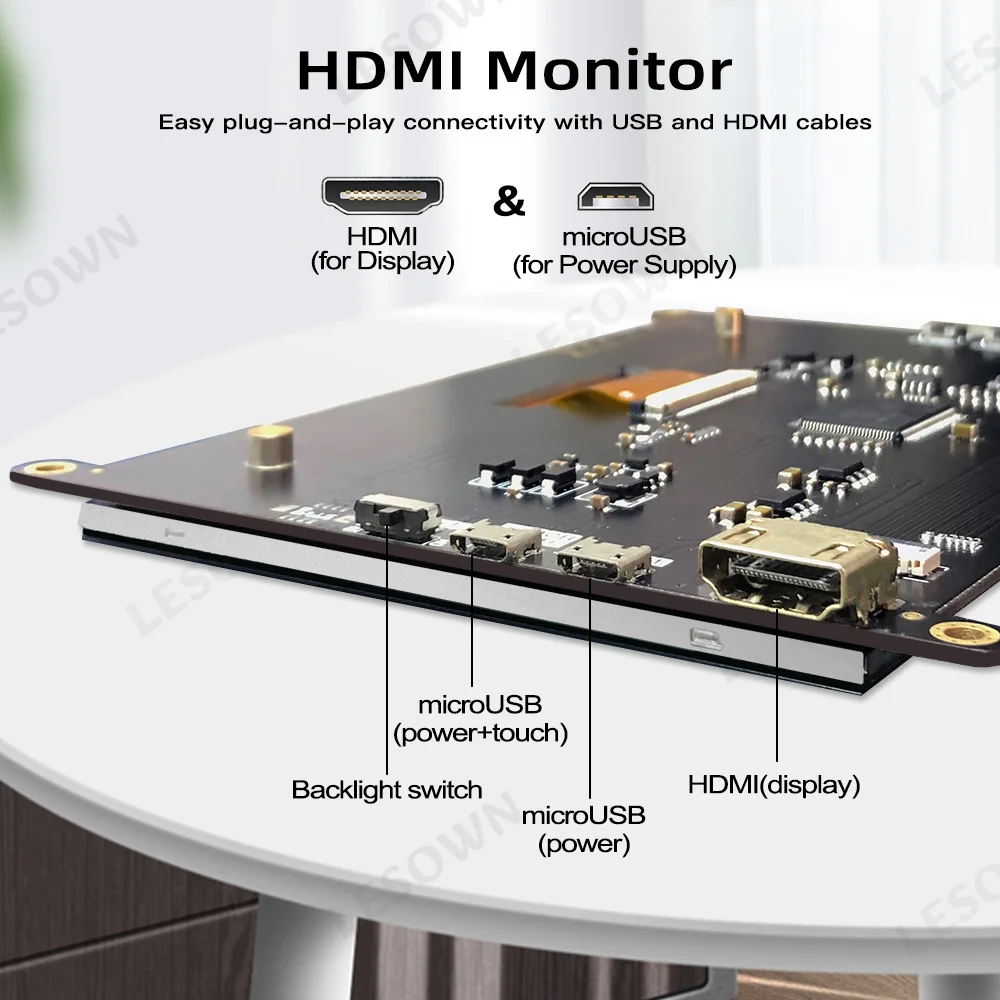 HDMI Monitor

Easy plug-and-play connectivity with USB and HDMI cables

HDMI
(for Display)

&

microUSB
(for Power Supply)

microUSB
(power+touch)

Backlight switch

microUSB
(power)

HDMI(display)

LESOWN