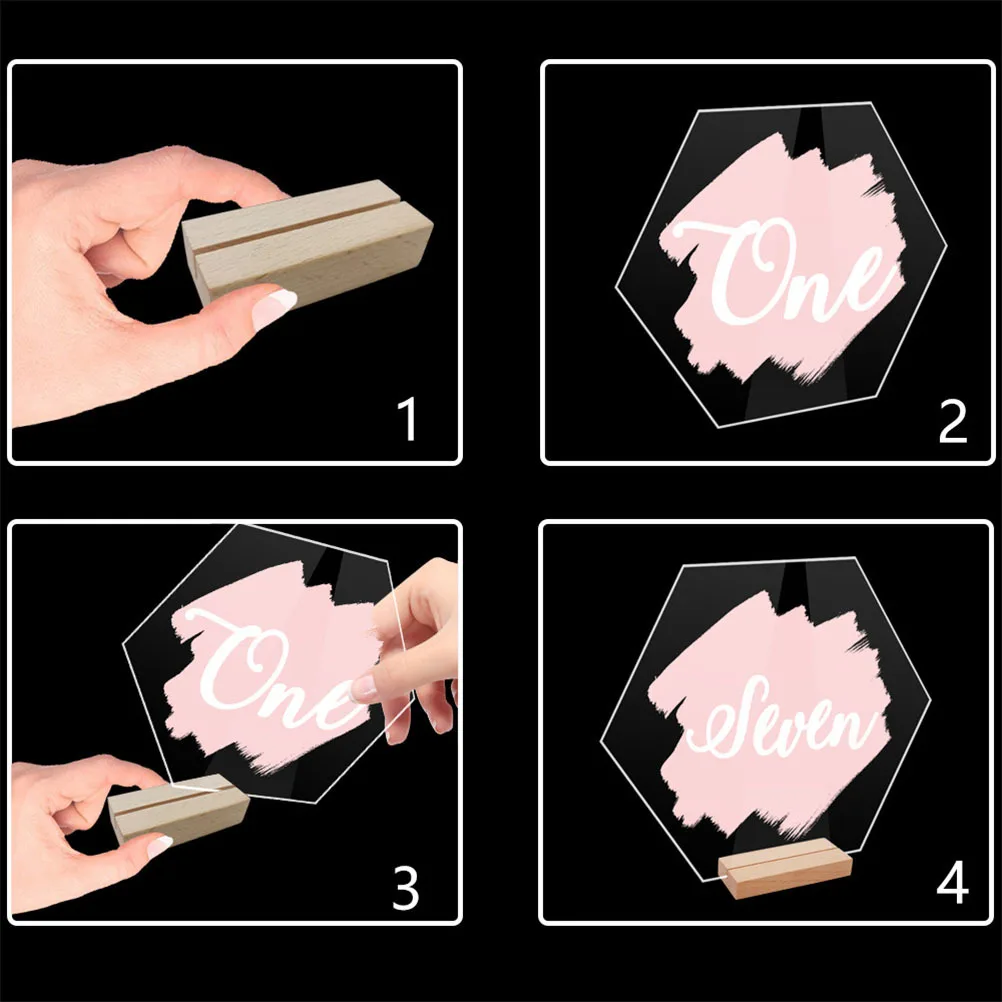 1

One
2

One
3

Seven
4