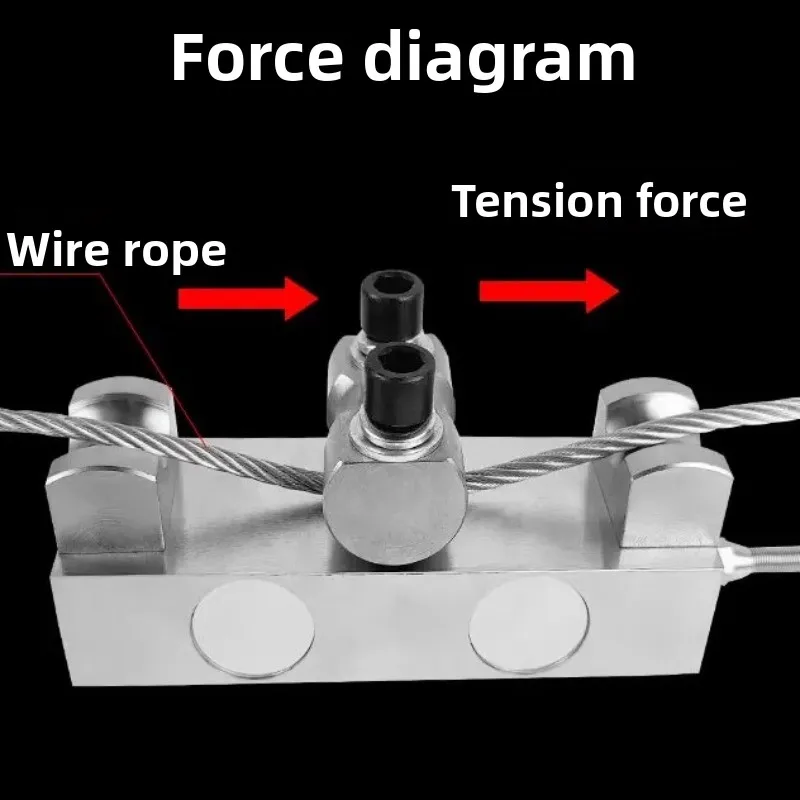 Force diagram

Tension force

Wire rope