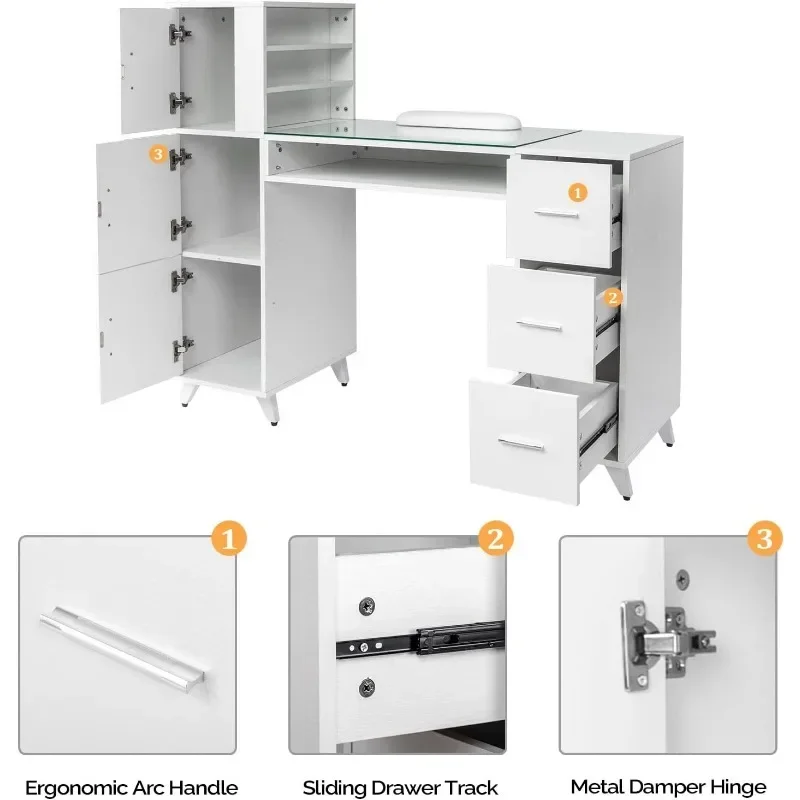 3

1

2

1

2

3

Ergonomic Arc Handle

Sliding Drawer Track

Metal Damper Hinge