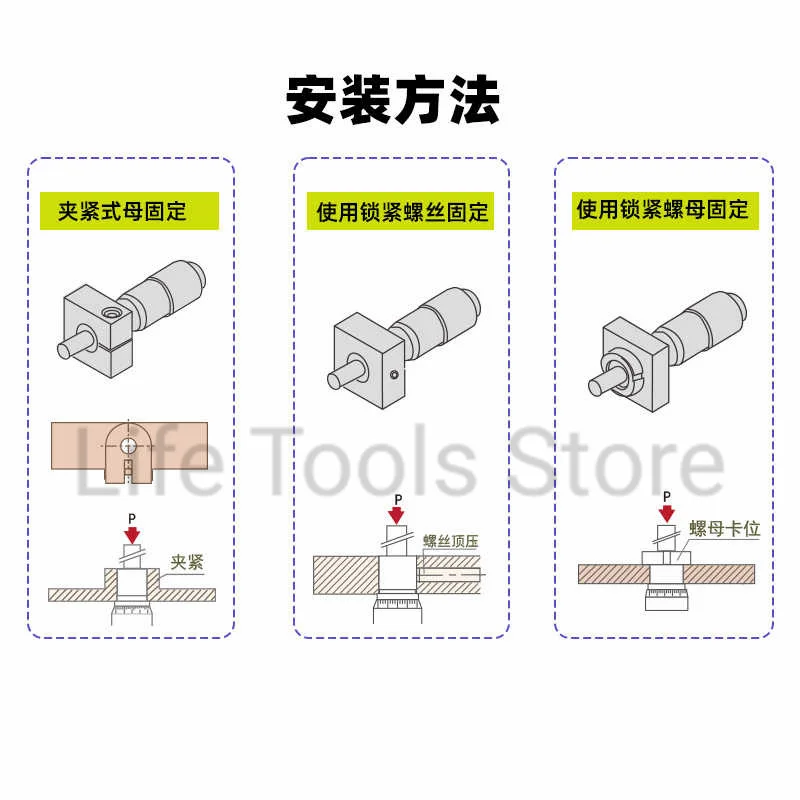 安装方法

夹紧式母固定

P

夹紧

使用锁紧螺丝固定

P

螺丝顶压

使用锁紧螺母固定

P

螺母卡位

Life Tools Store