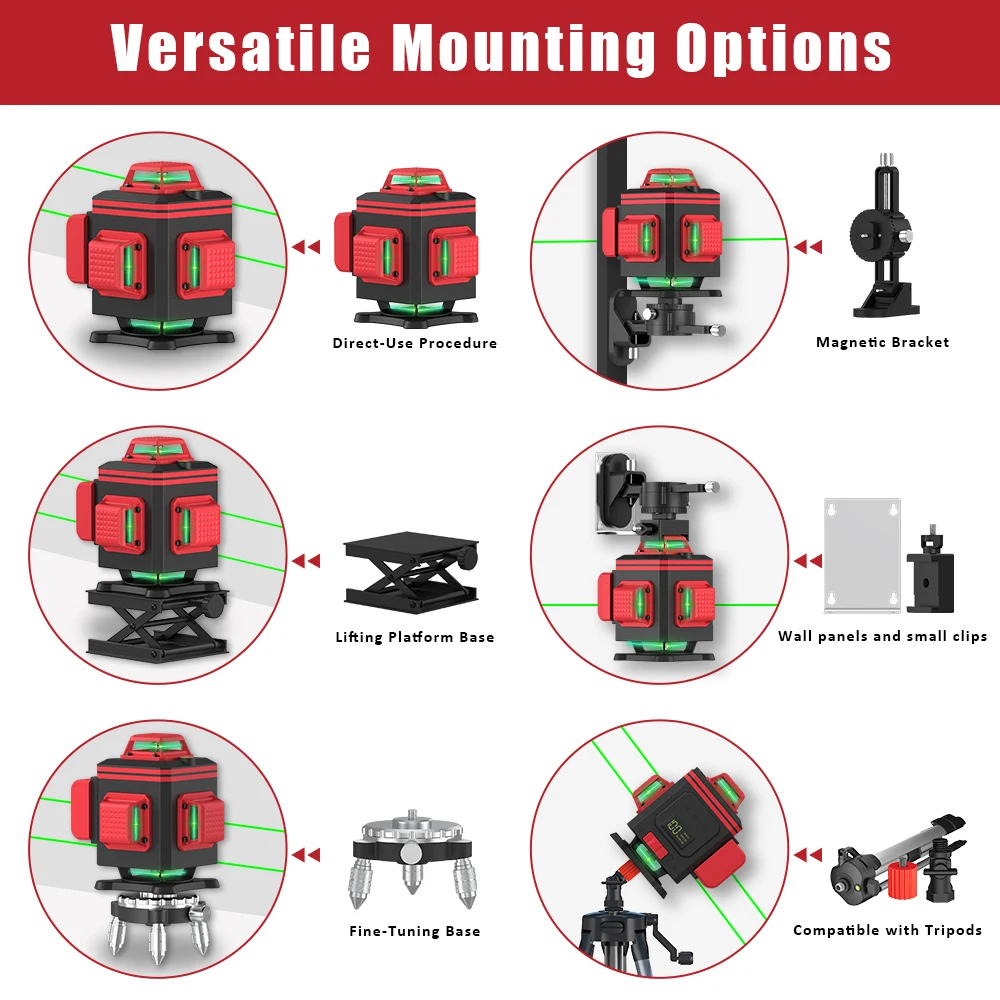 Versatile Mounting Options

Direct-Use Procedure

Magnetic Bracket

Lifting Platform Base

Wall panels and small clips

Fine-Tuning Base

Compatible with Tripods