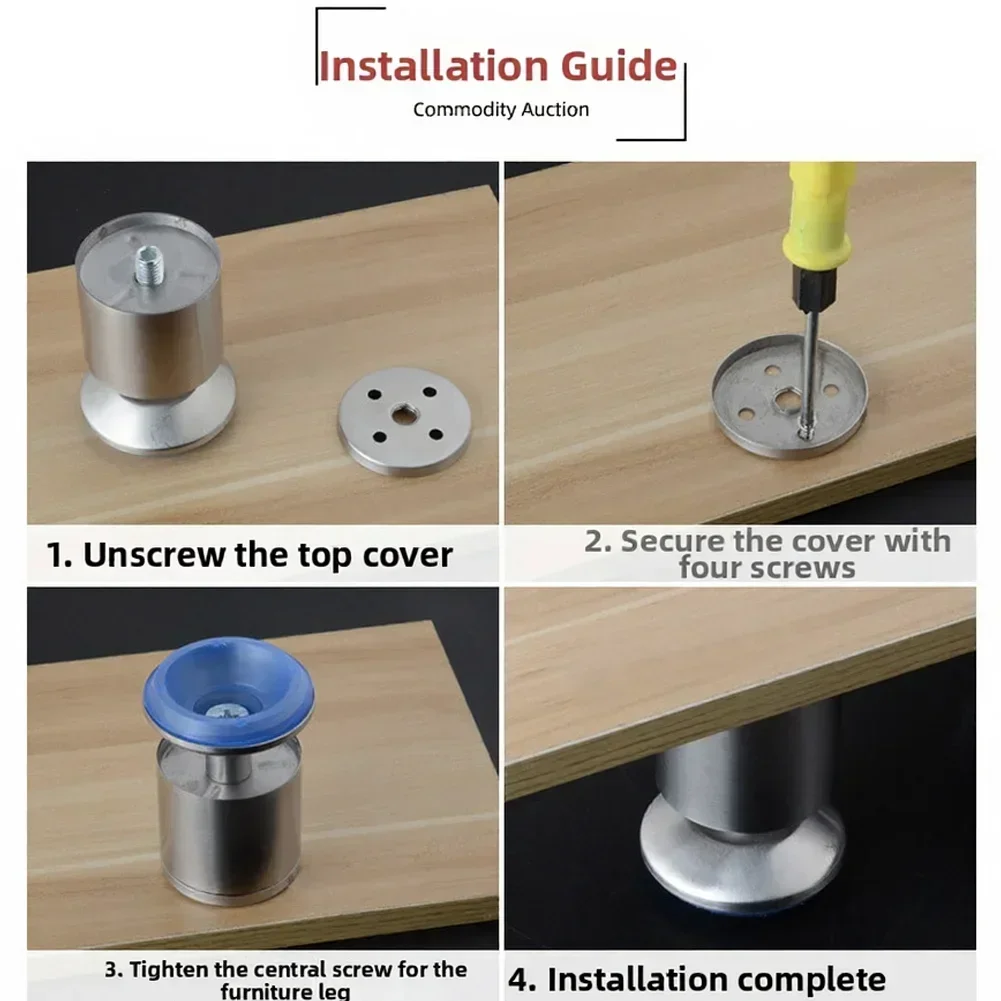 Installation Guide

Commodity Auction

1. Unscrew the top cover

2. Secure the cover with four screws

3. Tighten the central screw for the furniture leg

4. Installation complete