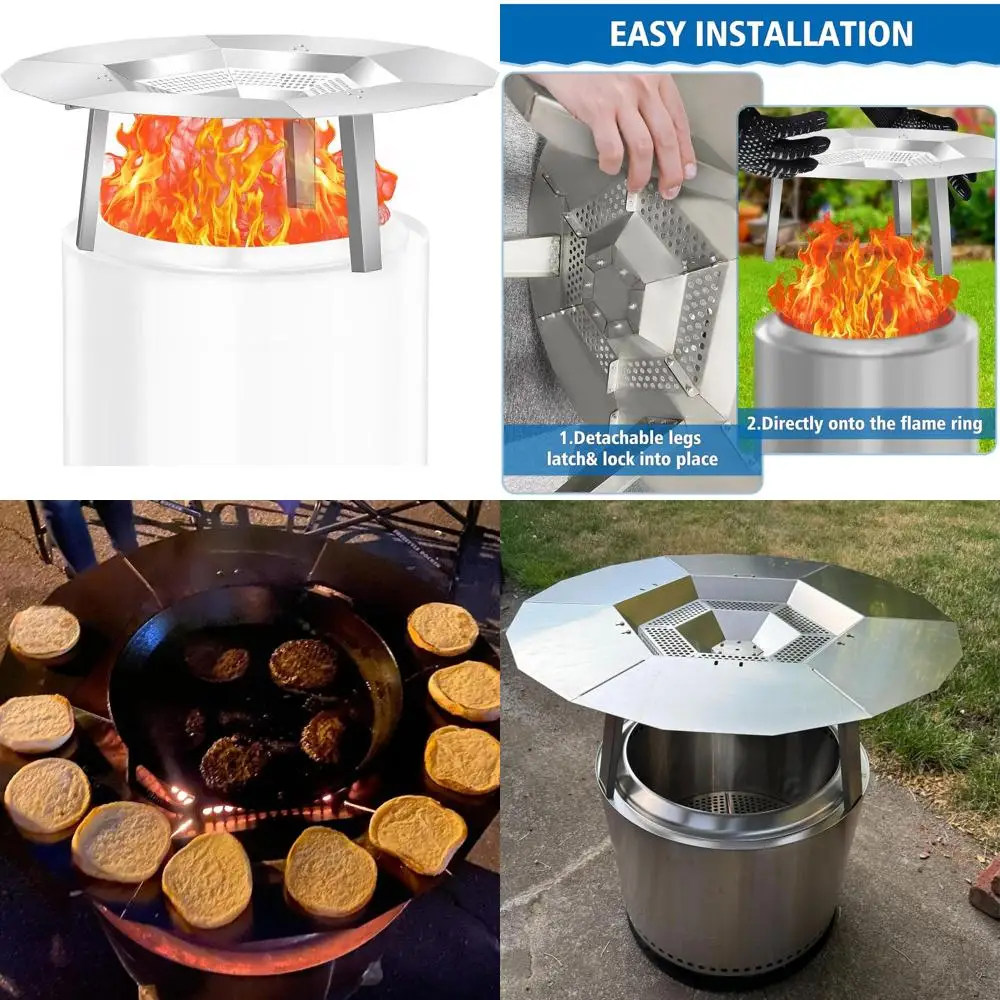 EASY INSTALLATION

1.Detachable legs latch& lock into place

2.Directly onto the flame ring