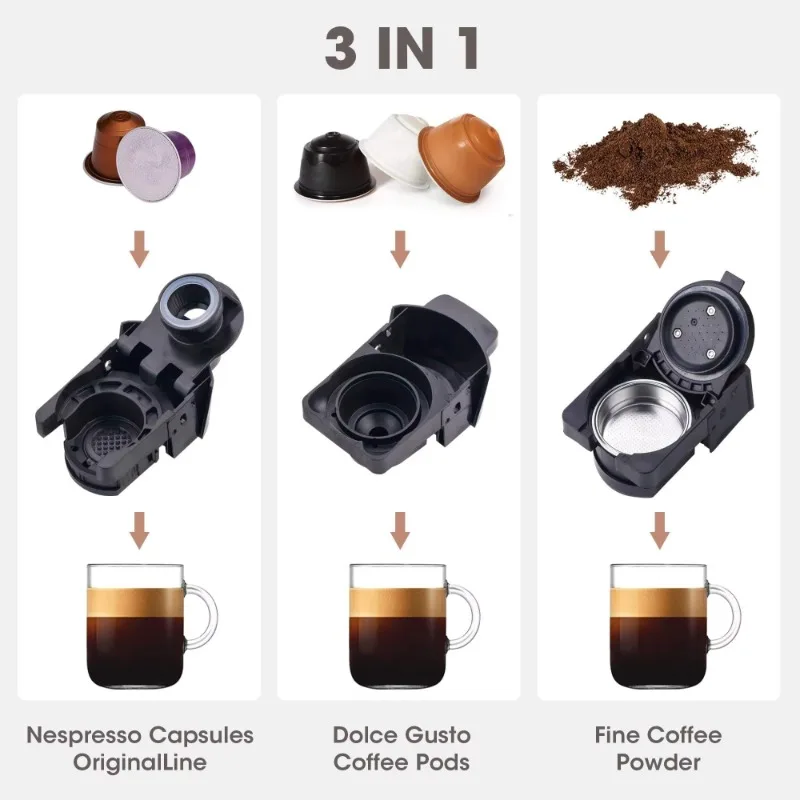 3 IN 1

Nespresso Capsules OriginalLine

Dolce Gusto Coffee Pods

Fine Coffee Powder