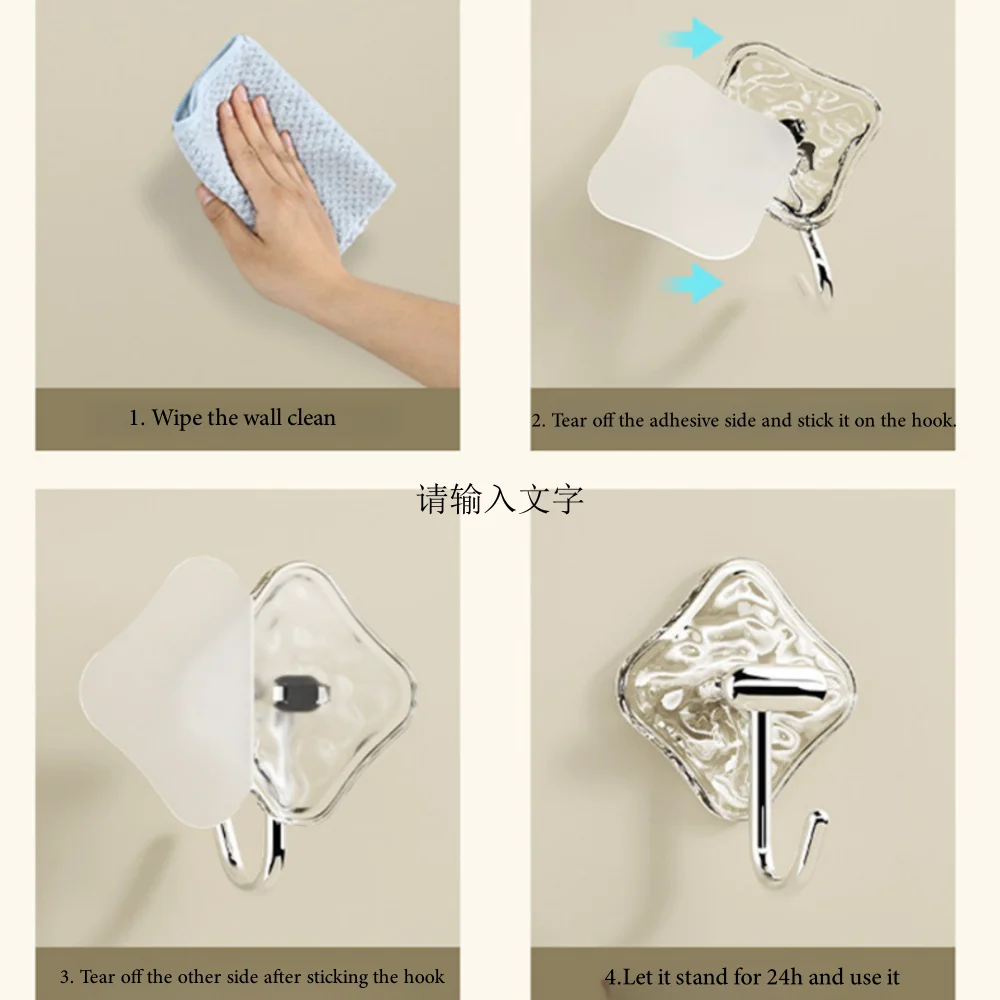 1. Wipe the wall clean

2. Tear off the adhesive side and stick it on the hook.

请输入文字

3. Tear off the other side after sticking the hook

4.Let it stand for 24h and use it