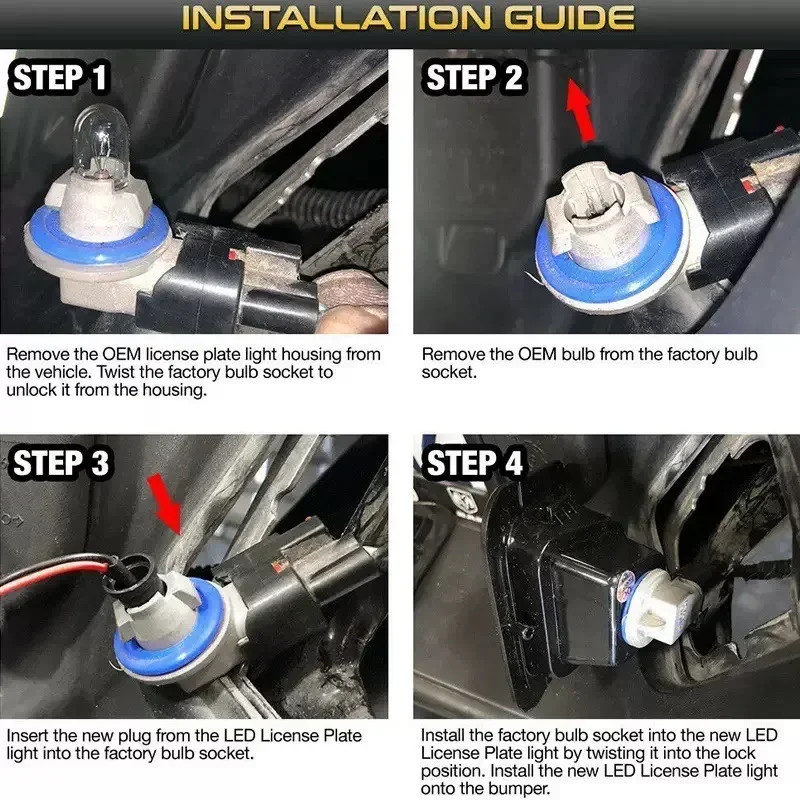 INSTALLATION GUIDE

STEP 1

Remove the OEM license plate light housing from the vehicle. Twist the factory bulb socket to unlock it from the housing.

STEP 2

Remove the OEM bulb from the factory bulb socket.

STEP 3

Insert the new plug from the LED License Plate light into the factory bulb socket.

STEP 4

Install the factory bulb socket into the new LED License Plate light by twisting it into the lock position. Install the new LED License Plate light onto the bumper.