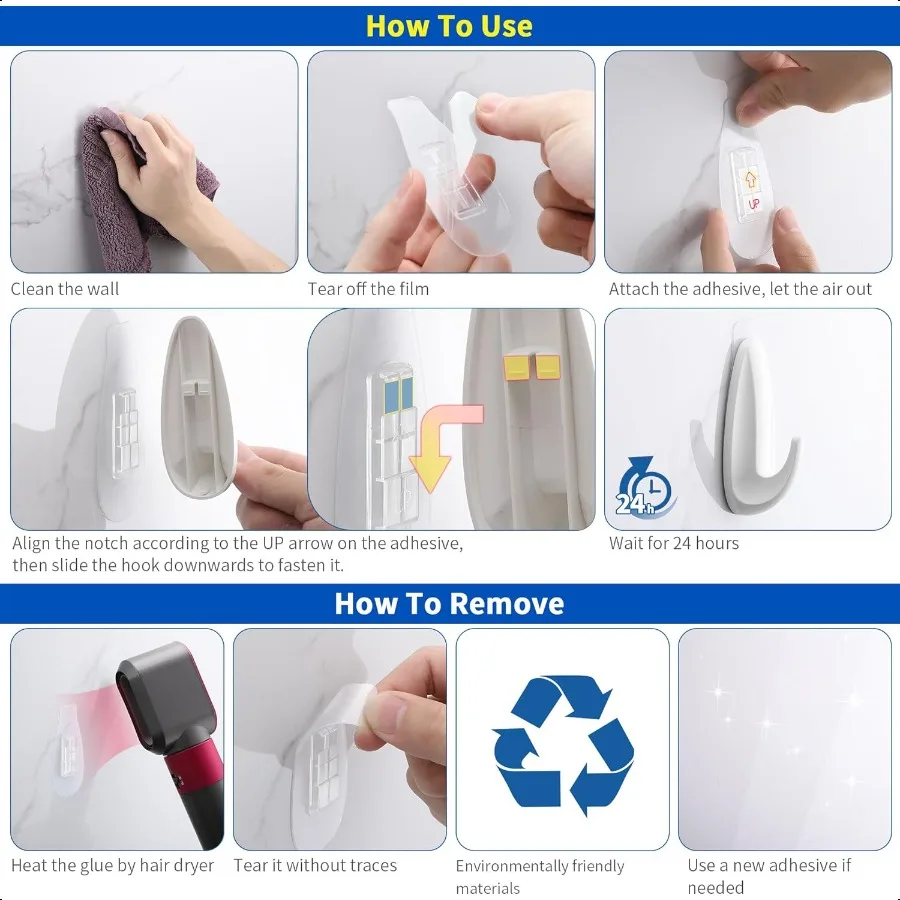 How To Use

Clean the wall

Tear off the film

UP

Attach the adhesive, let the air out

Align the notch according to the UP arrow on the adhesive, then slide the hook downwards to fasten it.

24h

Wait for 24 hours

How To Remove

Heat the glue by hair dryer

Tear it without traces

Environmentally friendly materials

Use a new adhesive if needed