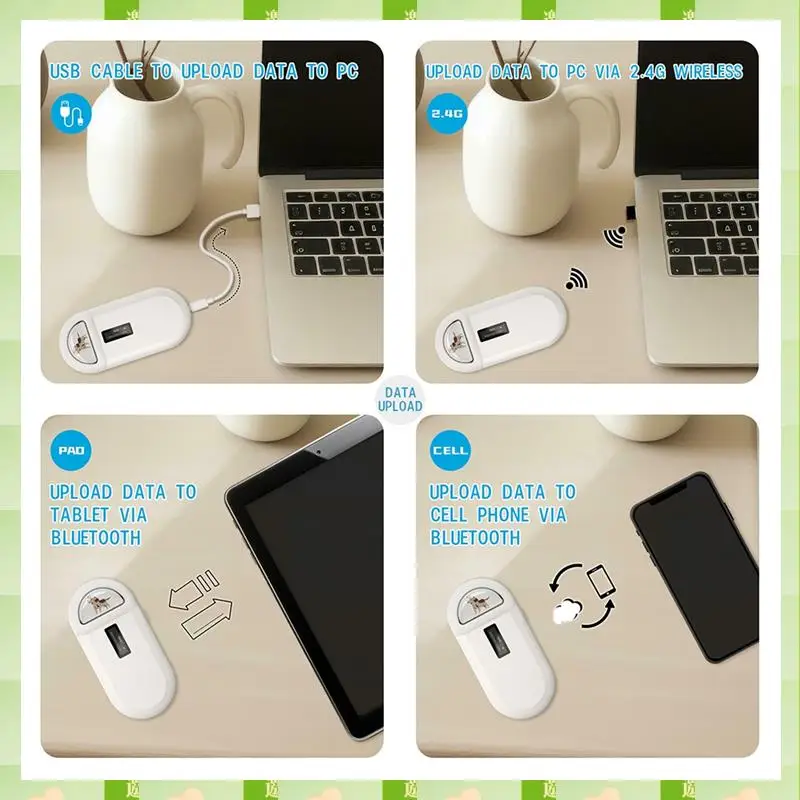 USB CABLE TO UPLOAD DATA TO PC

UPLOAD DATA TO PC VIA 2.4G WIRELESS

2.4G

DATA UPLOAD

PAD

UPLOAD DATA TO TABLET VIA BLUETOOTH

CELL

UPLOAD DATA TO CELL PHONE VIA BLUETOOTH