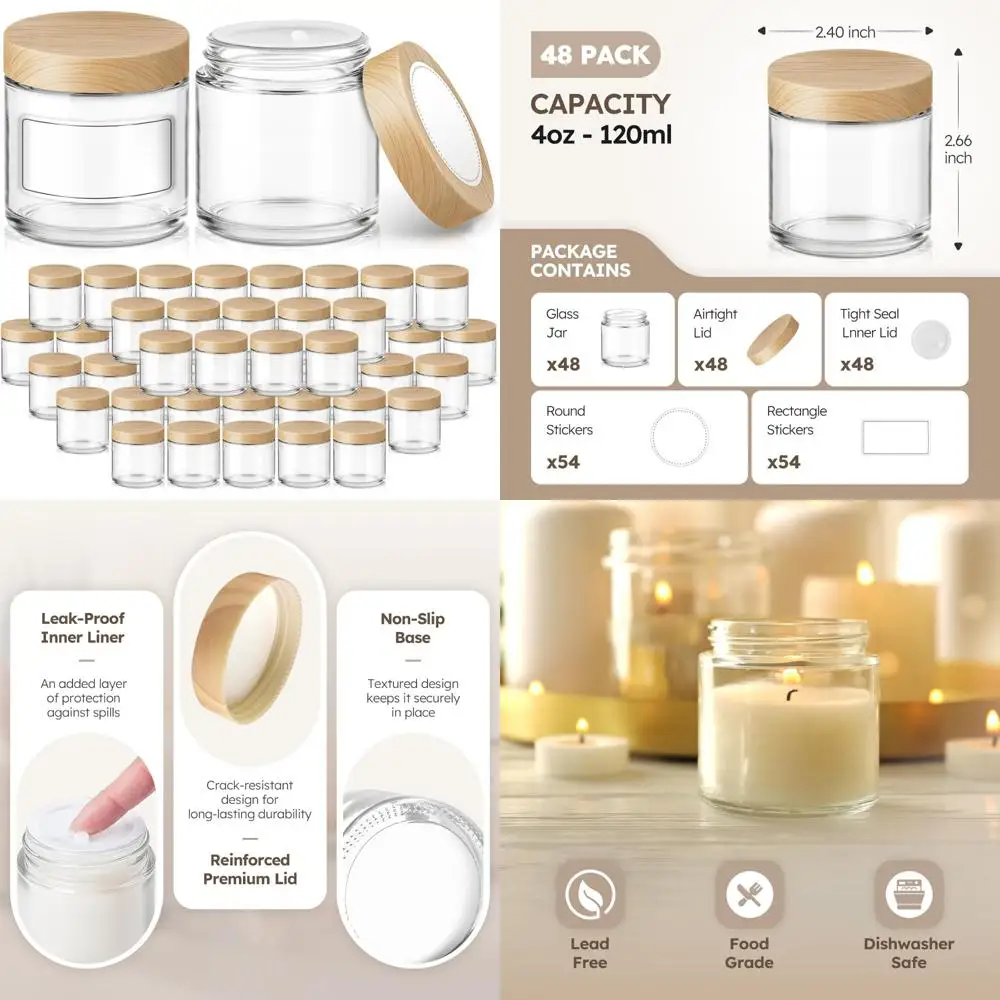 48 PACK

CAPACITY
4oz - 120ml

2.40 inch

2.66 inch

PACKAGE CONTAINS

Glass Jar
x48

Airtight Lid
x48

Tight Seal Lnner Lid
x48

Round Stickers
x54

Rectangle Stickers
x54

Leak-Proof Inner Liner

An added layer of protection against spills

Crack-resistant design for long-lasting durability

Reinforced Premium Lid

Non-Slip Base

Textured design keeps it securely in place

Lead Free

Food Grade

Dishwasher Safe