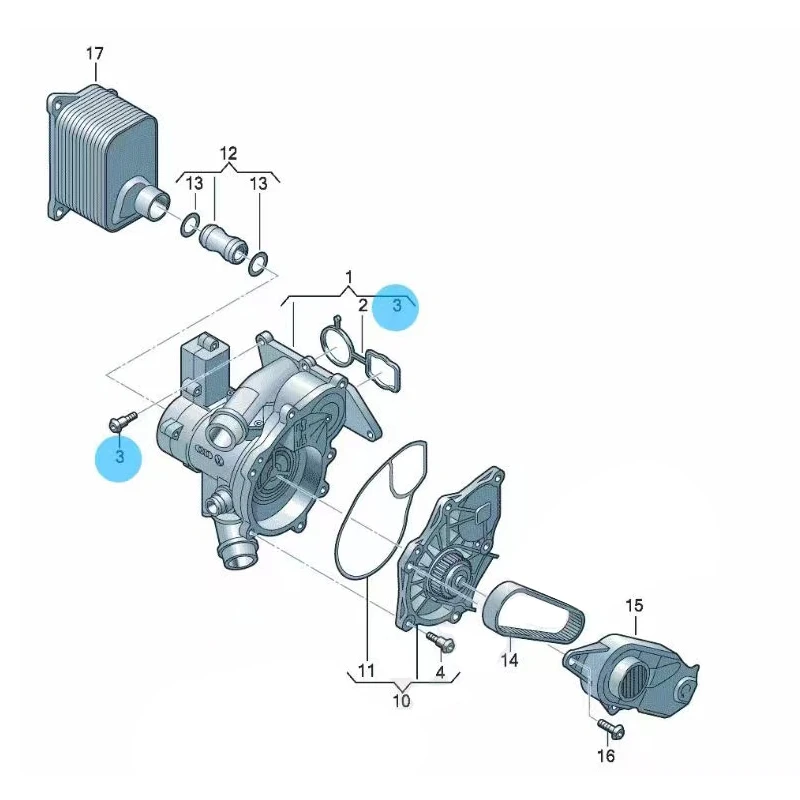 17
12
13
13
1
2
3
3
11
4
10
14
15
16