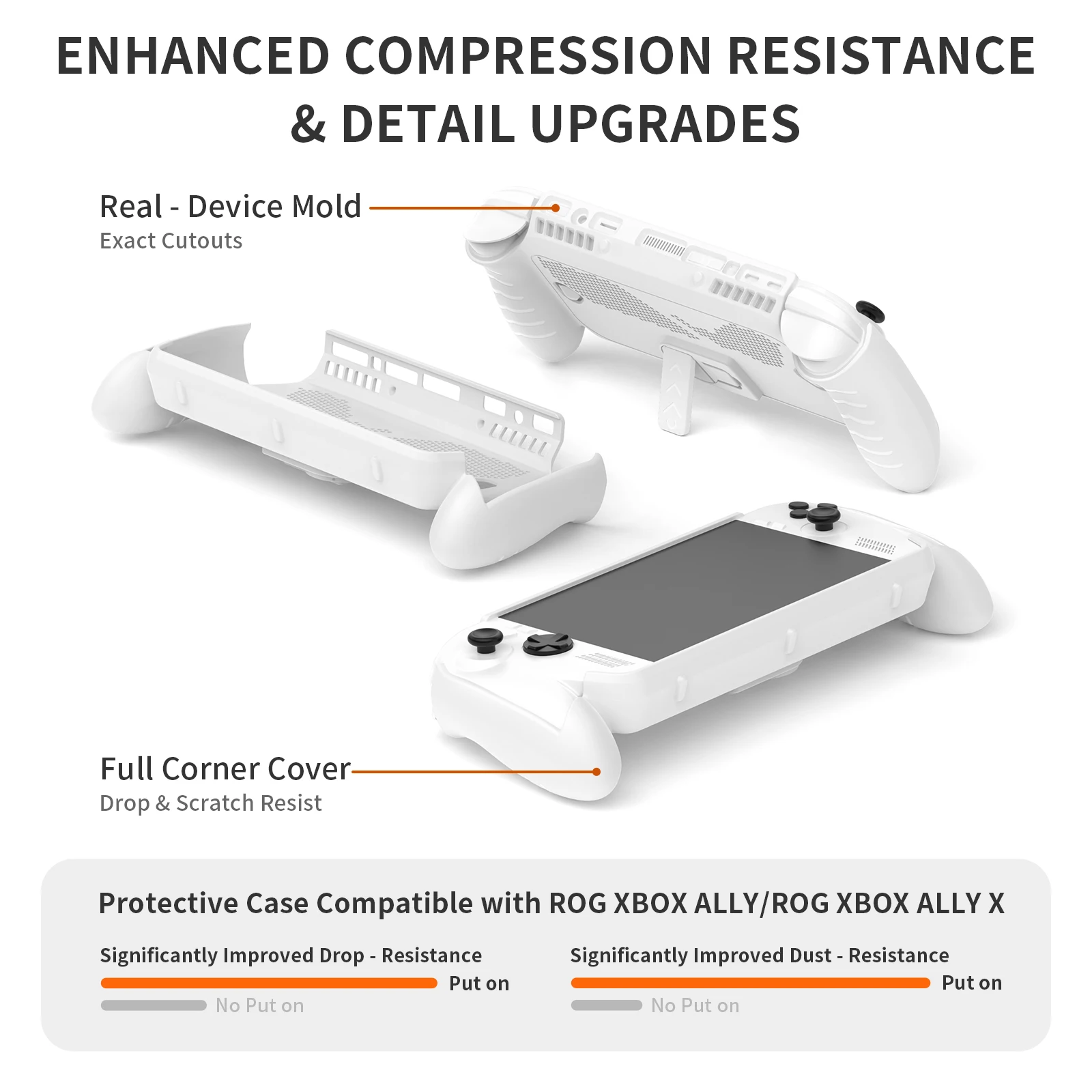 ENHANCED COMPRESSION RESISTANCE & DETAIL UPGRADES

Real - Device Mold
Exact Cutouts

Full Corner Cover
Drop & Scratch Resist

Protective Case Compatible with ROG XBOX ALLY/ROG XBOX ALLY X

Significantly Improved Drop - Resistance
Put on
No Put on

Significantly Improved Dust - Resistance
Put on
No Put on