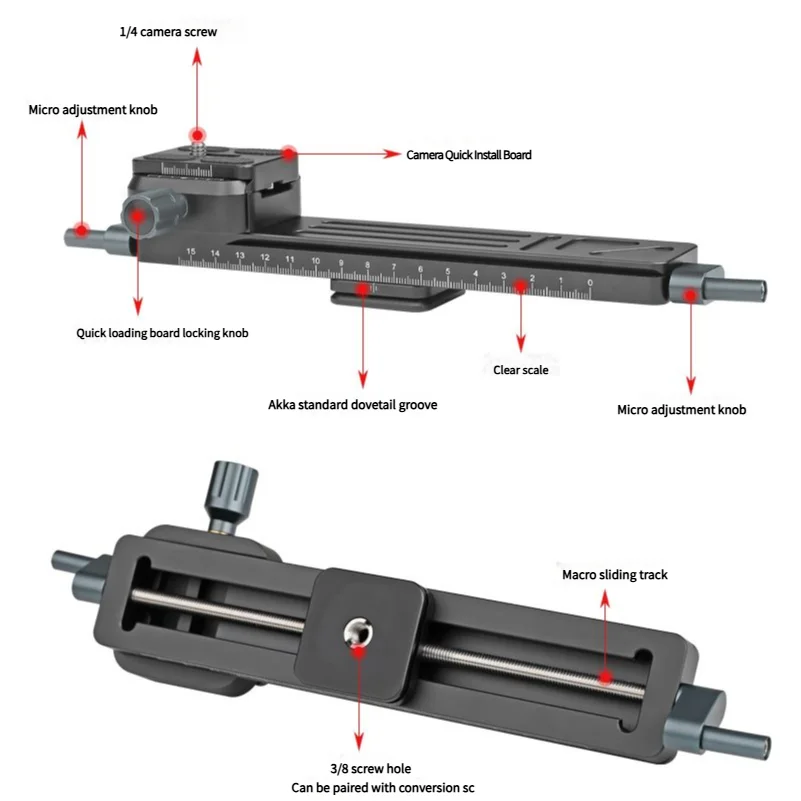 1/4 camera screw

Micro adjustment knob

Camera Quick Install Board

15 14 13 12 11 10 9 8 7 6 5 4 3 2 1 0

Quick loading board locking knob

Clear scale

Akka standard dovetail groove

Micro adjustment knob

Macro sliding track

3/8 screw hole
Can be paired with conversion sc