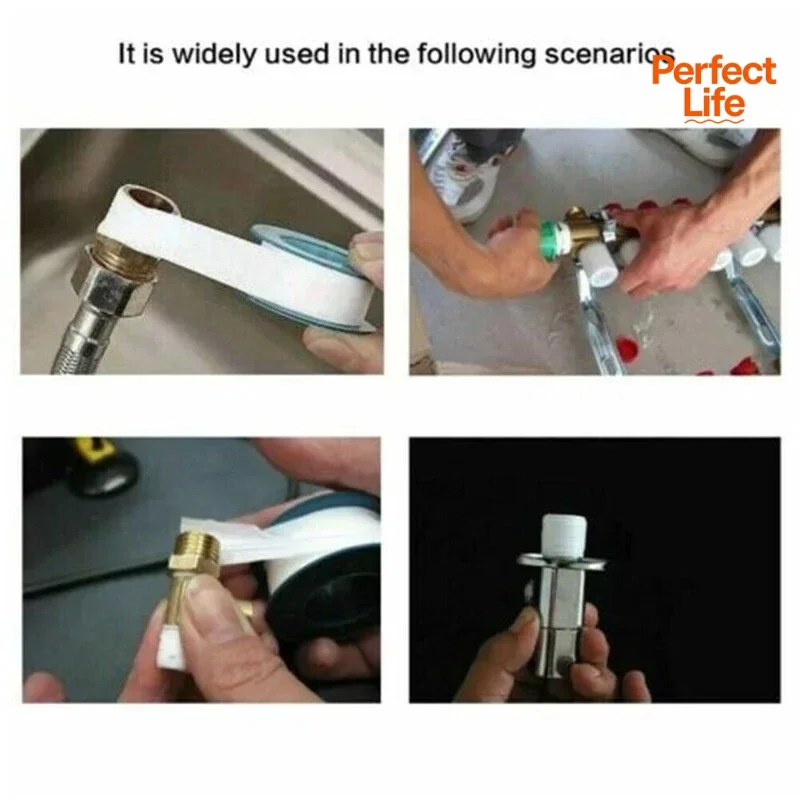 It is widely used in the following scenarios

Perfect Life