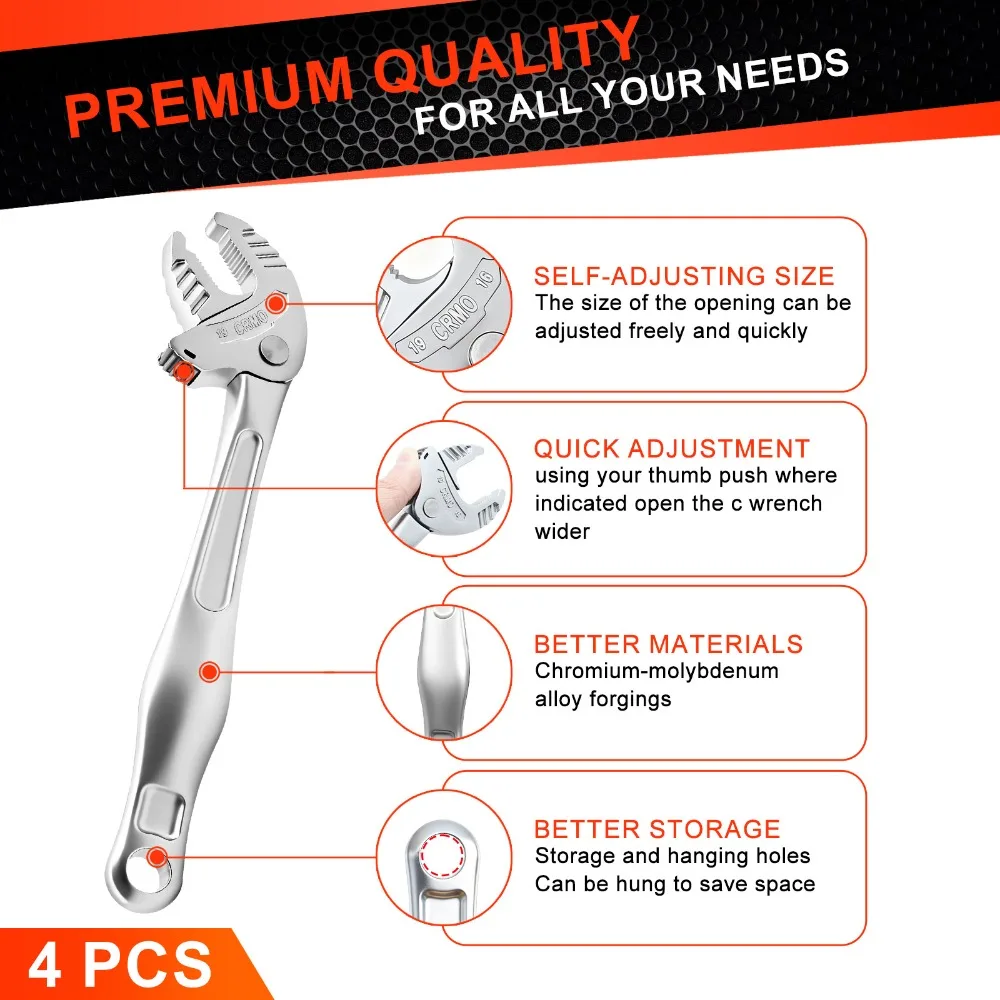 PREMIUM QUALITY
FOR ALL YOUR NEEDS

19 CRMO

19 CRMO 16

SELF-ADJUSTING SIZE
The size of the opening can be adjusted freely and quickly

QUICK ADJUSTMENT
using your thumb push where indicated open the c wrench wider

BETTER MATERIALS
Chromium-molybdenum alloy forgings

BETTER STORAGE
Storage and hanging holes
Can be hung to save space

4 PCS