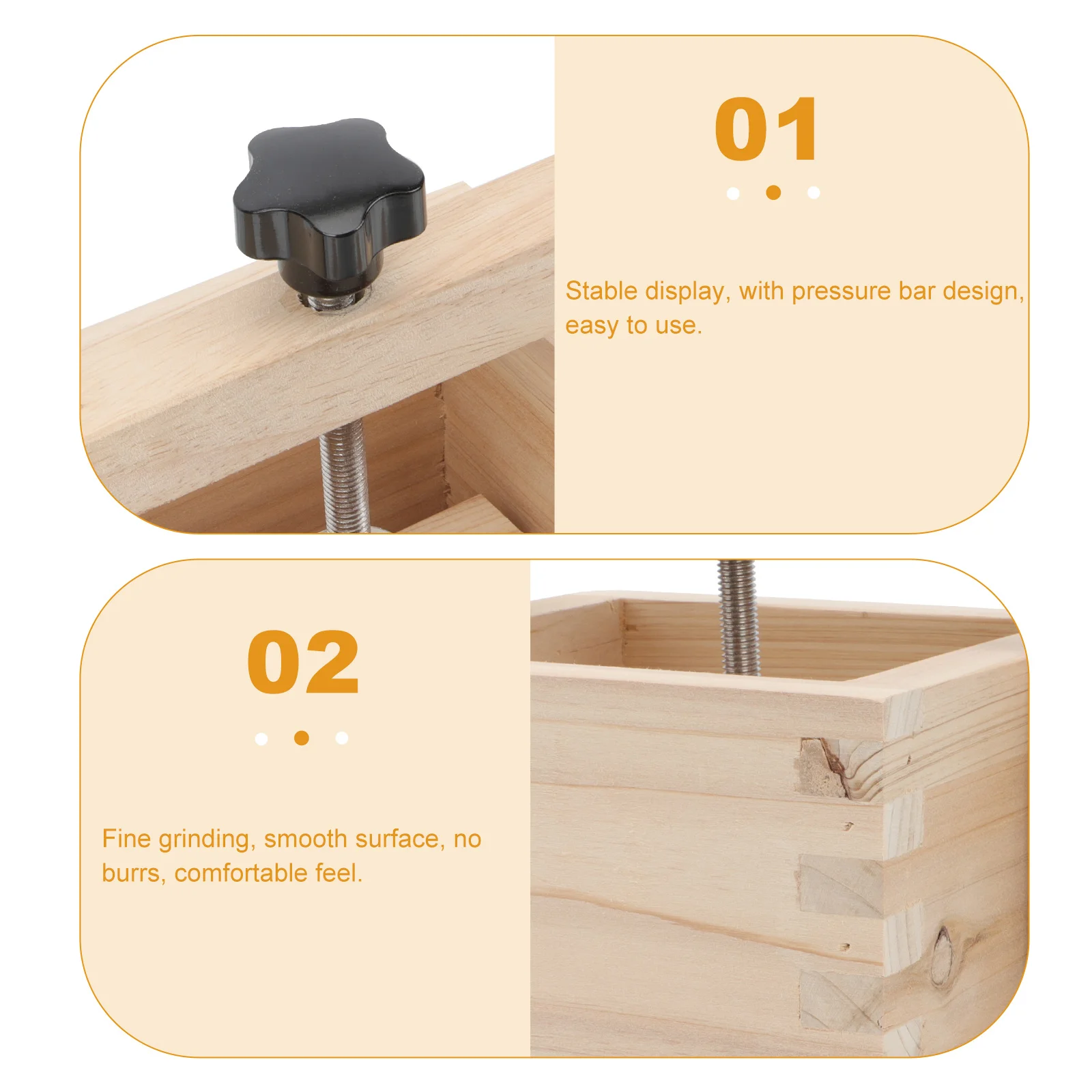 01

Stable display, with pressure bar design, easy to use.

02

Fine grinding, smooth surface, no burrs, comfortable feel.