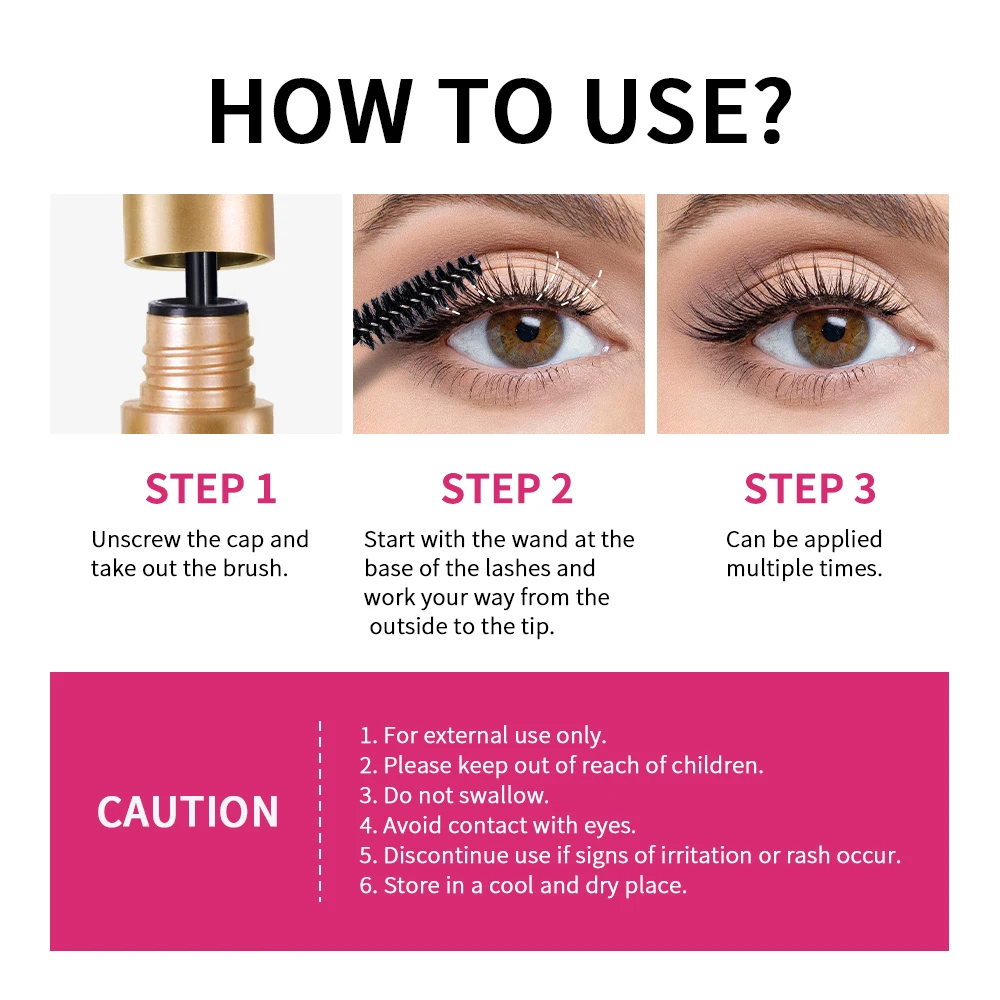 HOW TO USE?

STEP 1

Unscrew the cap and take out the brush.

STEP 2

Start with the wand at the base of the lashes and work your way from the outside to the tip.

STEP 3

Can be applied multiple times.

CAUTION

1. For external use only.
2. Please keep out of reach of children.
3. Do not swallow.
4. Avoid contact with eyes.
5. Discontinue use if signs of irritation or rash occur.
6. Store in a cool and dry place.