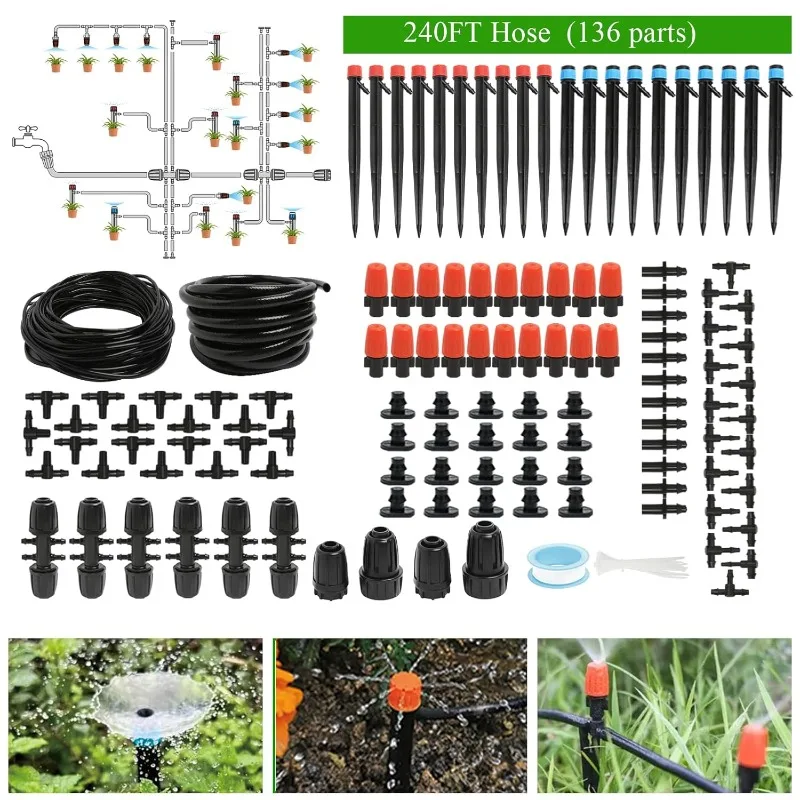 240FT Hose (136 parts)