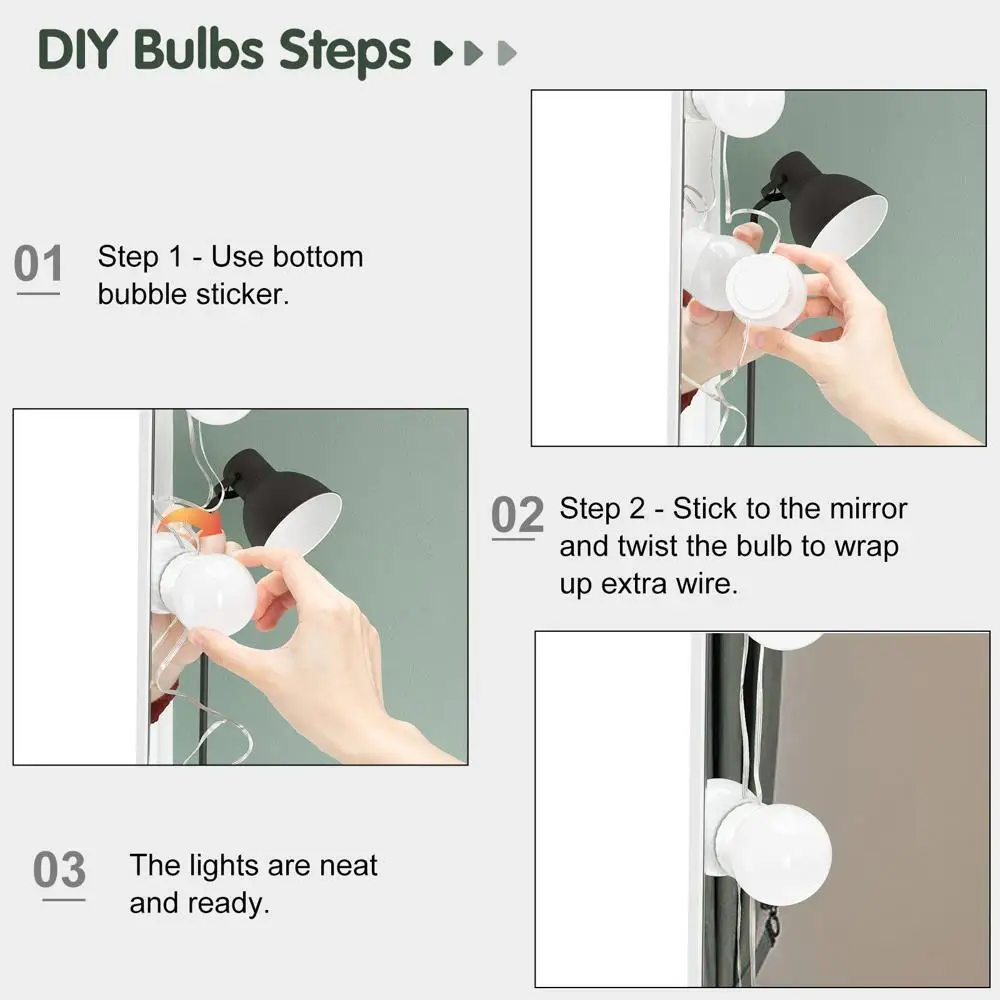 DIY Bulbs Steps

01 Step 1 - Use bottom bubble sticker.

02 Step 2 - Stick to the mirror and twist the bulb to wrap up extra wire.

03 The lights are neat and ready.