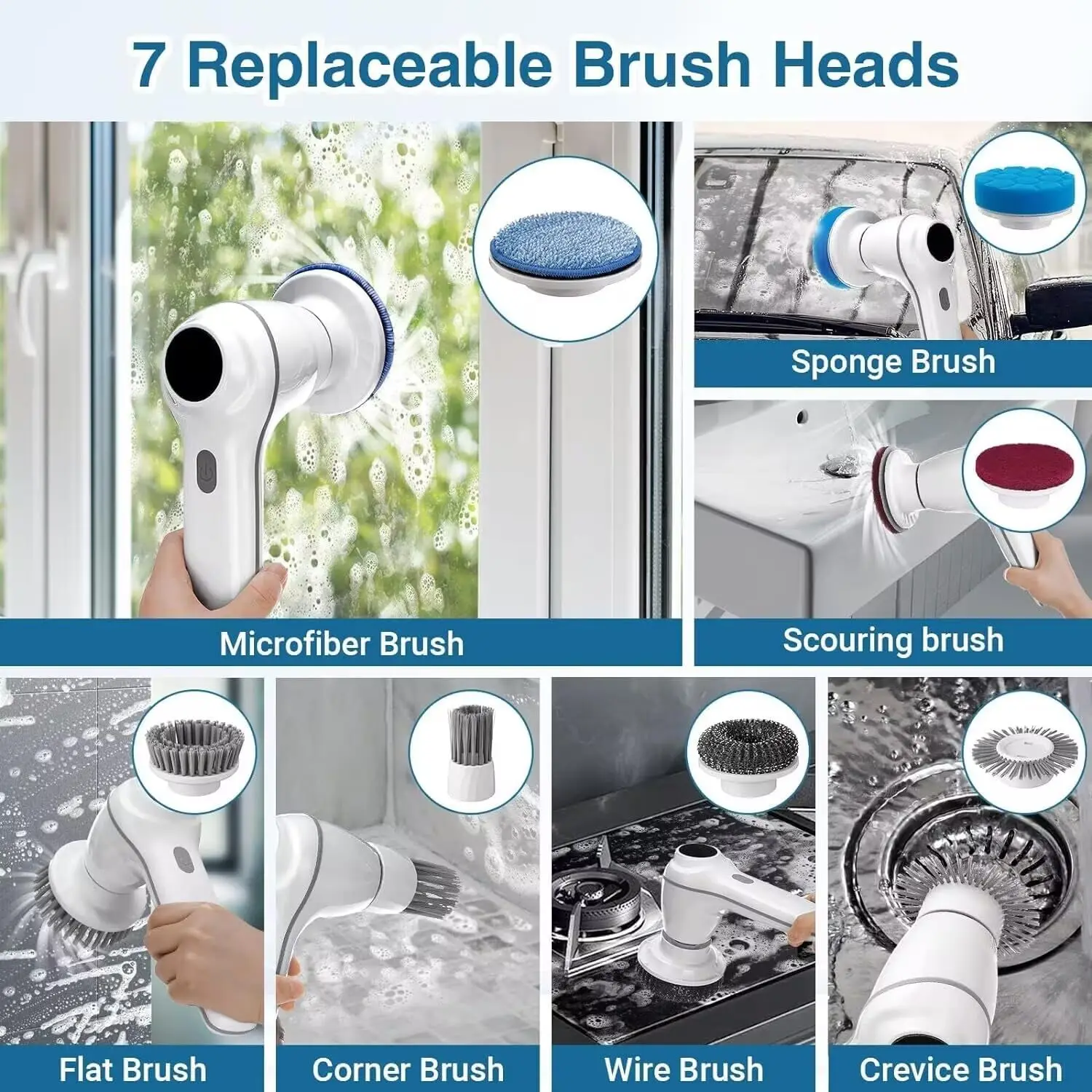 7 Replaceable Brush Heads

Microfiber Brush

Sponge Brush

Scouring brush

Flat Brush

Corner Brush

Wire Brush

Crevice Brush