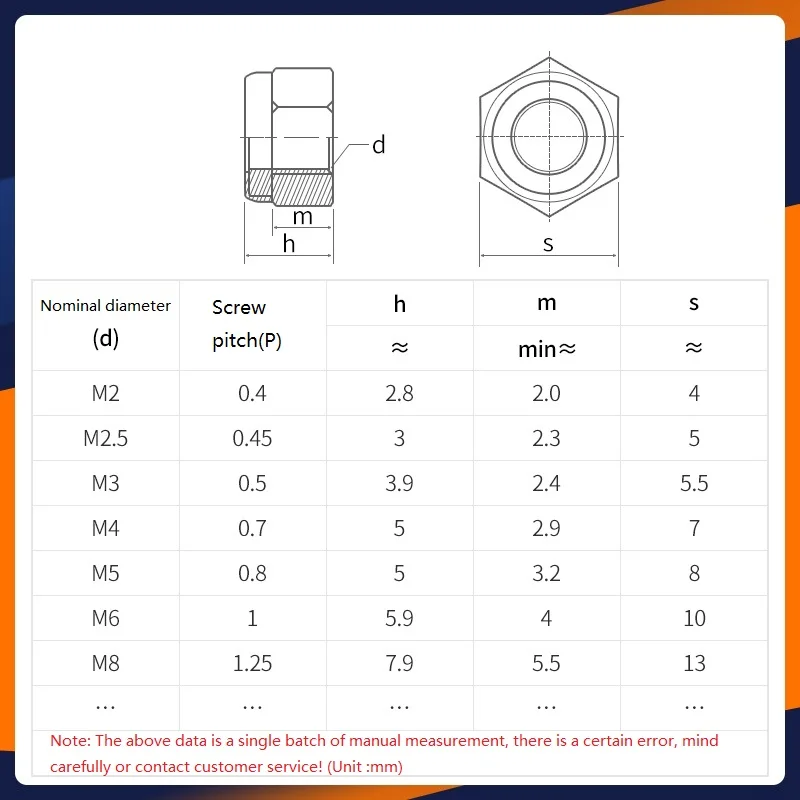 d

m

h

s

| Nominal diameter (d) | Screw pitch(P) | h ≈ | m min≈ | s ≈ |
|---|---|---|---|---|
| M2 | 0.4 | 2.8 | 2.0 | 4 |
| M2.5 | 0.45 | 3 | 2.3 | 5 |
| M3 | 0.5 | 3.9 | 2.4 | 5.5 |
| M4 | 0.7 | 5 | 2.9 | 7 |
| M5 | 0.8 | 5 | 3.2 | 8 |
| M6 | 1 | 5.9 | 4 | 10 |
| M8 | 1.25 | 7.9 | 5.5 | 13 |
| … | … | … | … | … |

Note: The above data is a single batch of manual measurement, there is a certain error, mind carefully or contact customer service! (Unit :mm)