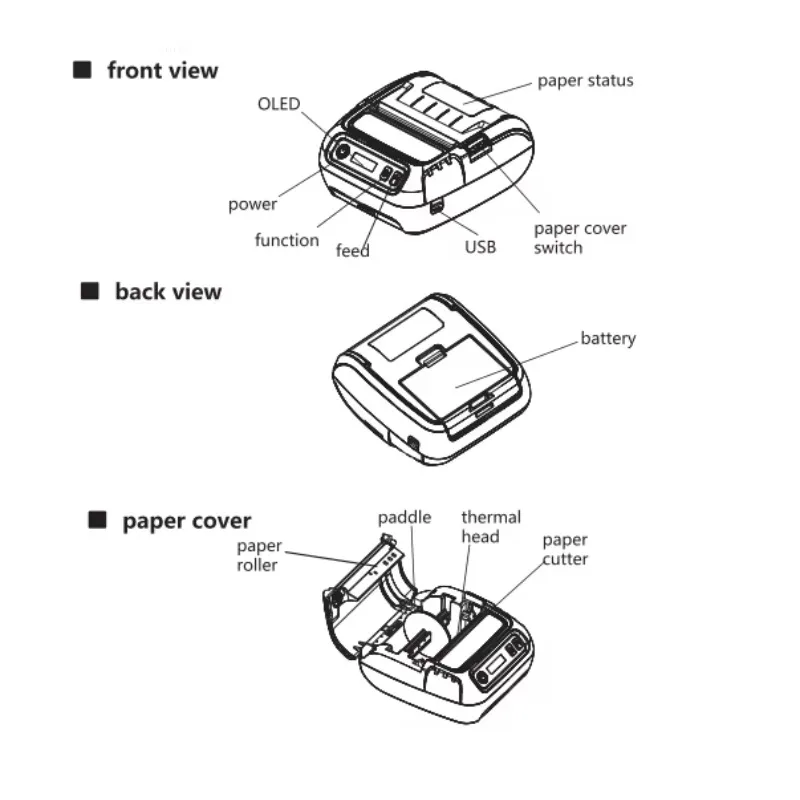 ■ front view

OLED

paper status

power

function

feed

USB

paper cover switch

■ back view

battery

■ paper cover

paper roller

paddle

thermal head

paper cutter