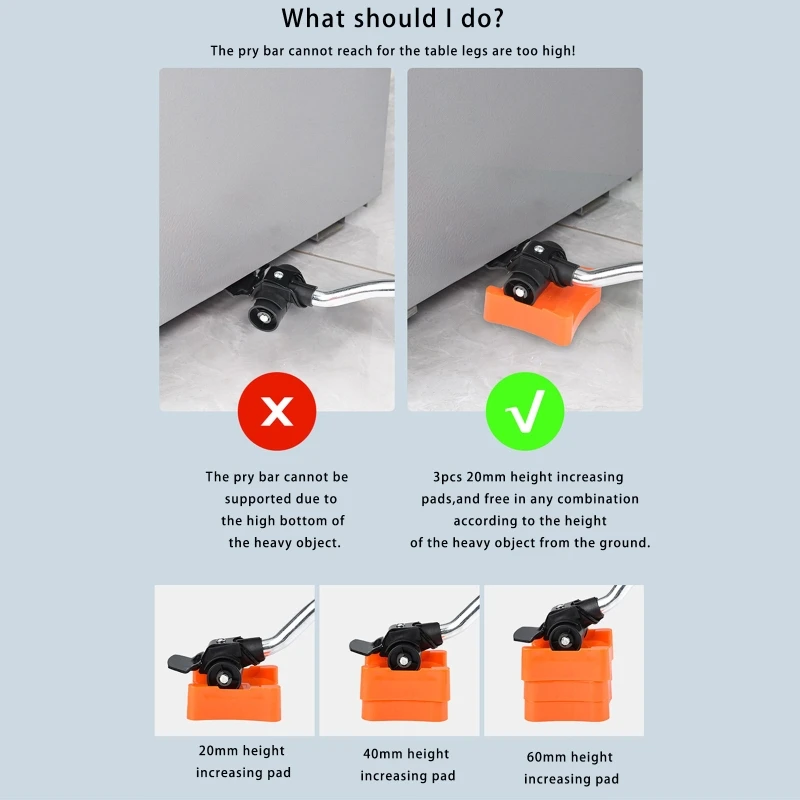 What should I do?

The pry bar cannot reach for the table legs are too high!

X

√

The pry bar cannot be supported due to the high bottom of the heavy object.

3pcs 20mm height increasing pads,and free in any combination according to the height of the heavy object from the ground.

20mm height increasing pad

40mm height increasing pad

60mm height increasing pad