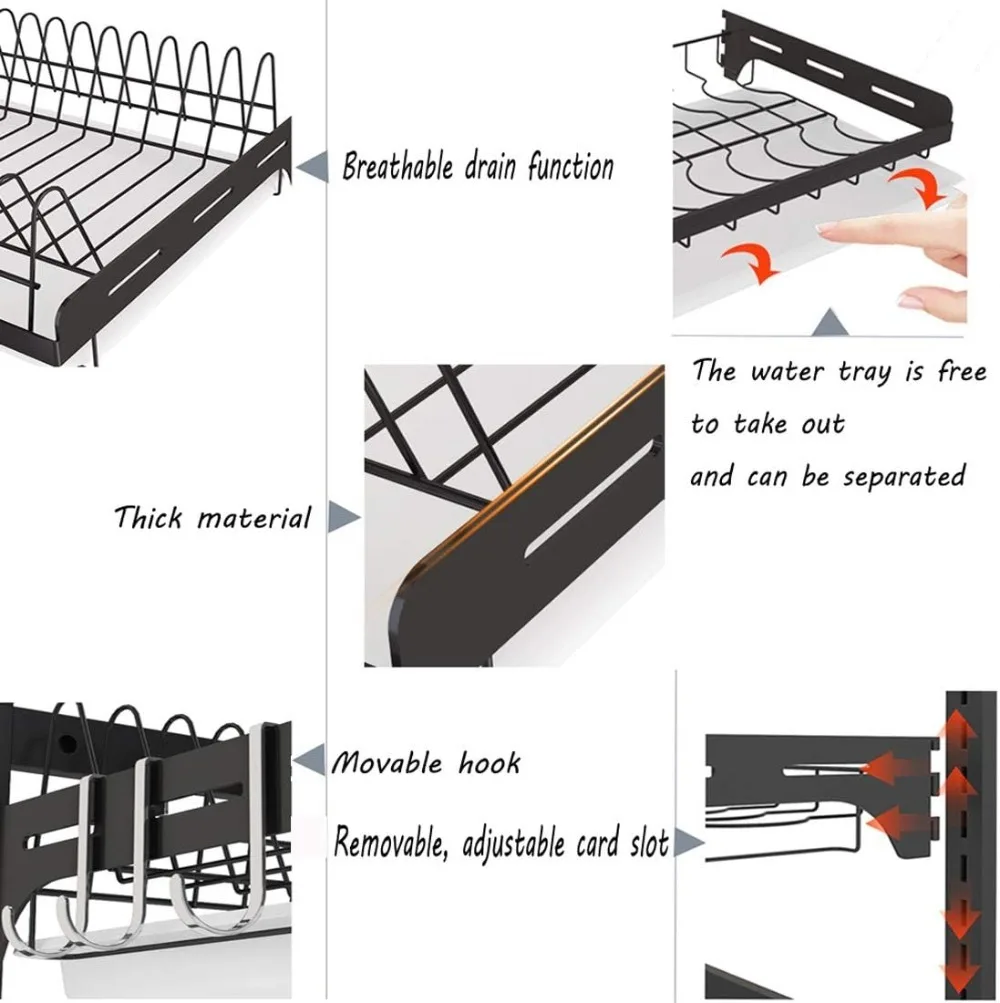 Breathable drain function

The water tray is free to take out and can be separated

Thick material

Movable hook

Removable, adjustable card slot