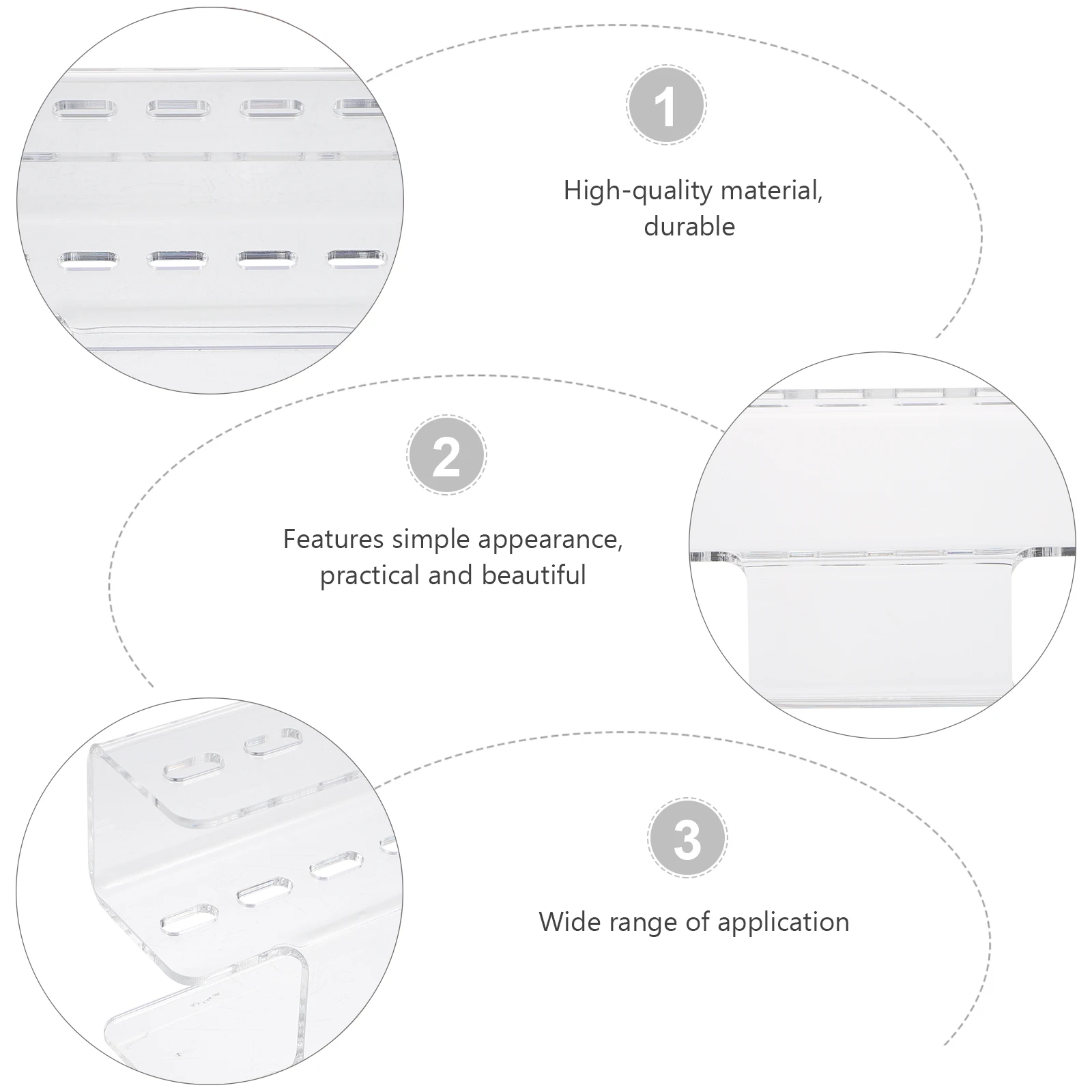 1

High-quality material, durable

2

Features simple appearance, practical and beautiful

3

Wide range of application