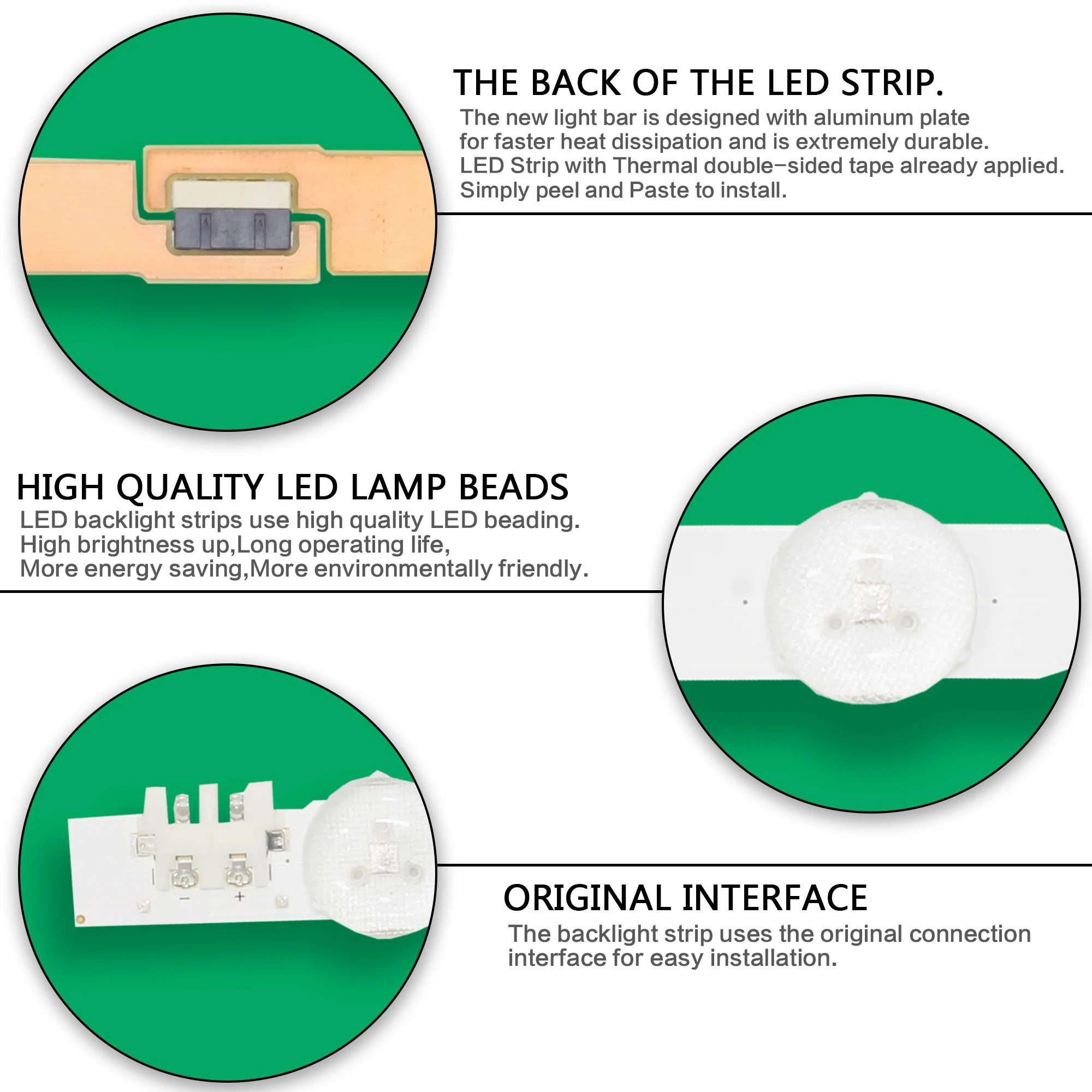 THE BACK OF THE LED STRIP.

The new light bar is designed with aluminum plate for faster heat dissipation and is extremely durable. LED Strip with Thermal double-sided tape already applied. Simply peel and Paste to install.

HIGH QUALITY LED LAMP BEADS

LED backlight strips use high quality LED beading. High brightness up,Long operating life, More energy saving,More environmentally friendly.

− +

ORIGINAL INTERFACE

The backlight strip uses the original connection interface for easy installation.