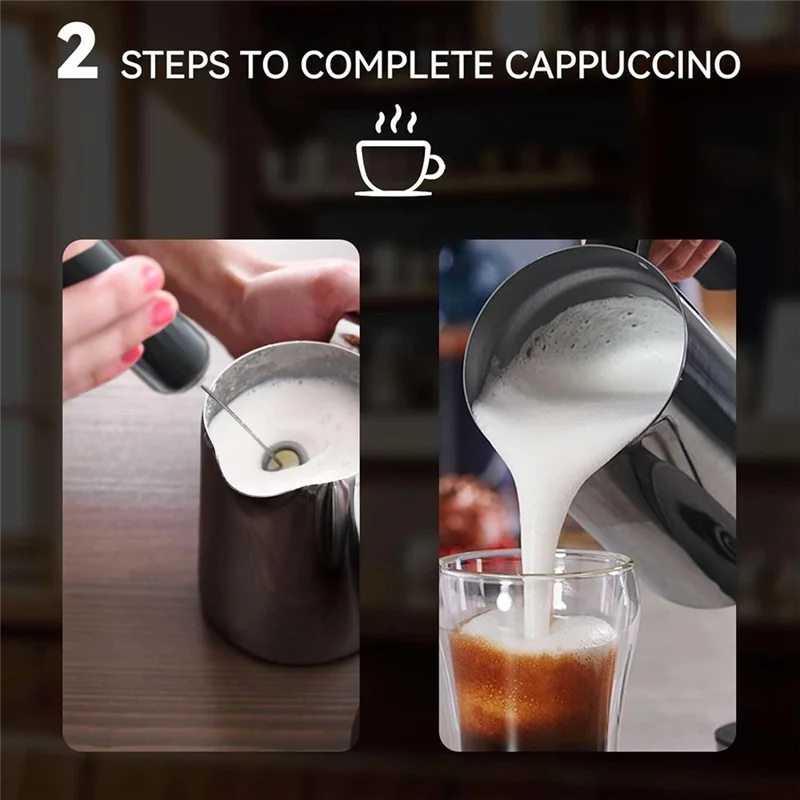 2 STEPS TO COMPLETE CAPPUCCINO