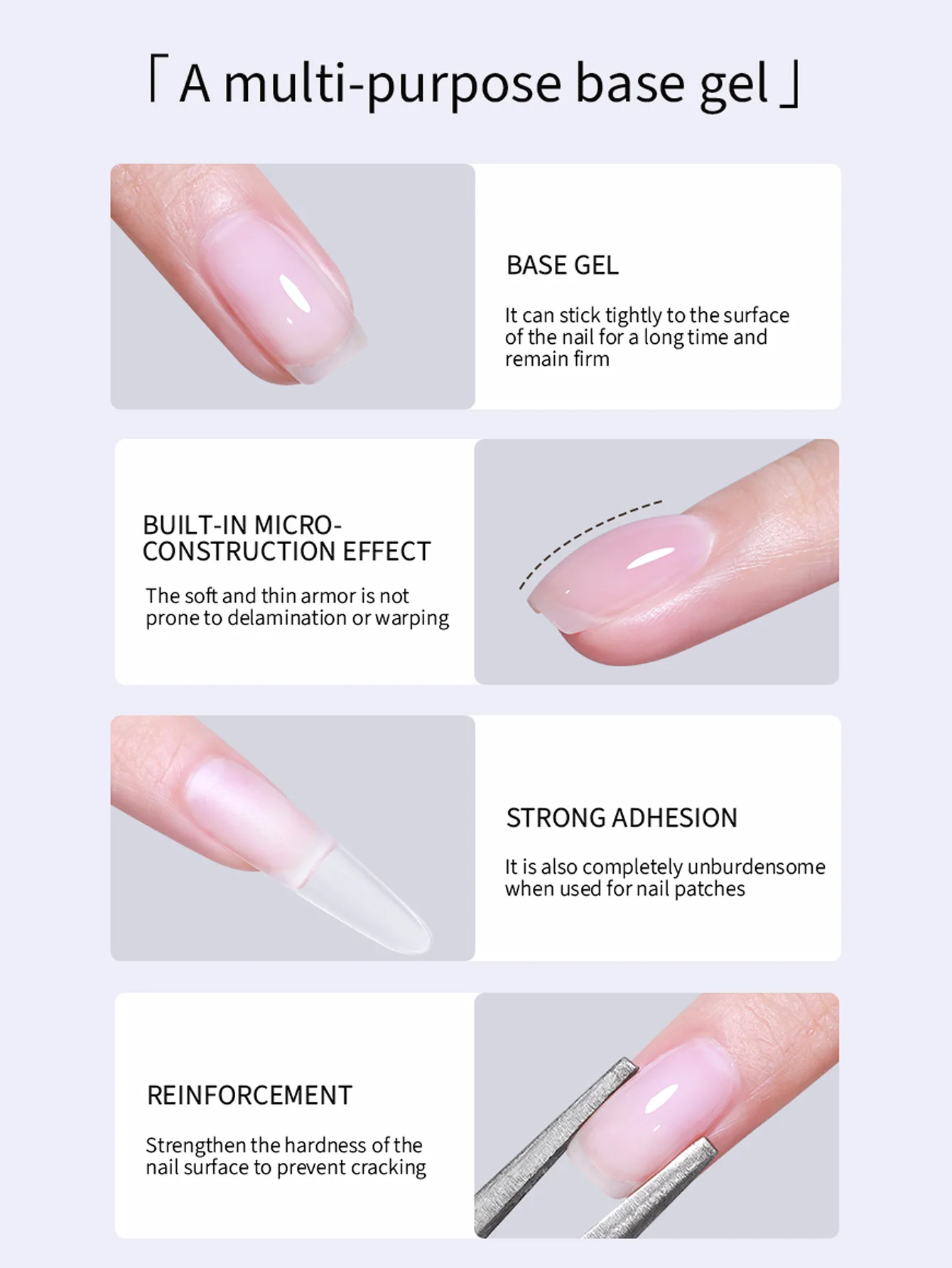 「A multi-purpose base gel」

BASE GEL

It can stick tightly to the surface of the nail for a long time and remain firm

BUILT-IN MICRO-CONSTRUCTION EFFECT

The soft and thin armor is not prone to delamination or warping

STRONG ADHESION

It is also completely unburdensome when used for nail patches

REINFORCEMENT

Strengthen the hardness of the nail surface to prevent cracking