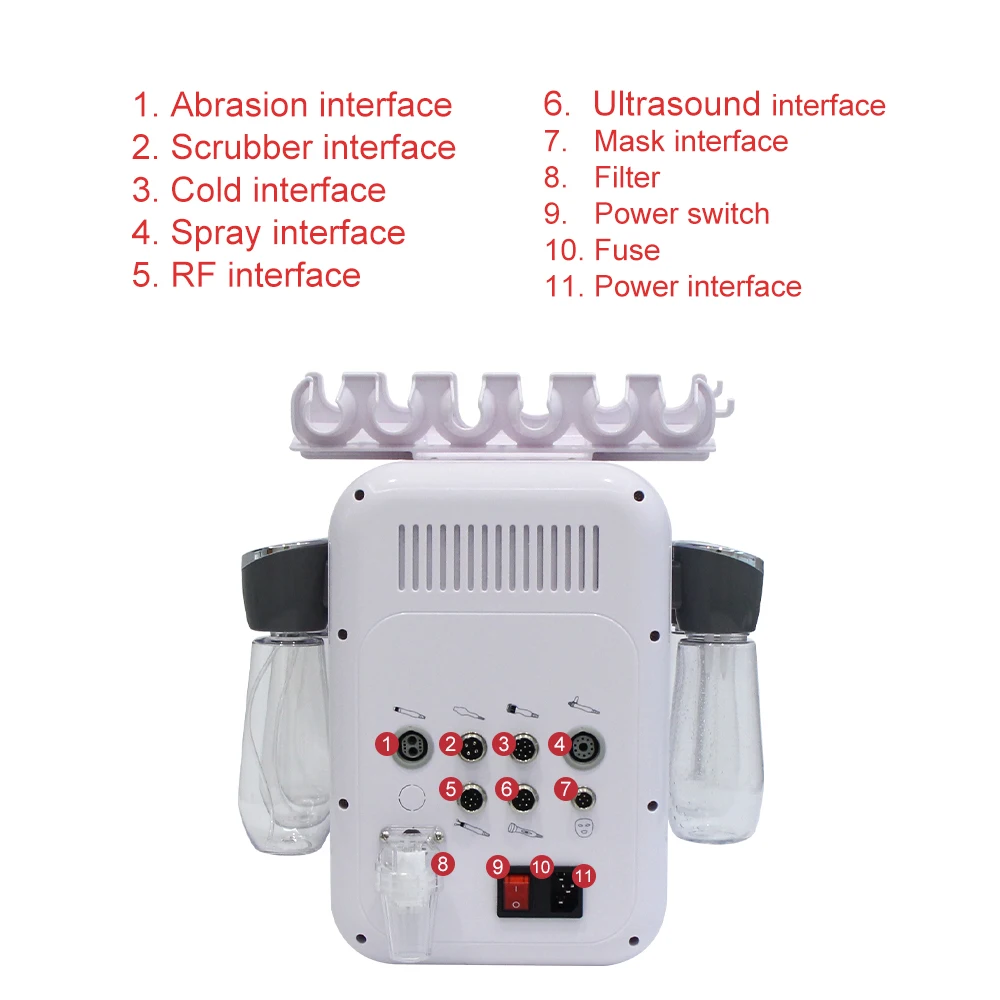 1. Abrasion interface
2. Scrubber interface
3. Cold interface
4. Spray interface
5. RF interface

6. Ultrasound interface
7. Mask interface
8. Filter
9. Power switch
10. Fuse
11. Power interface

1 2 3 4
5 6 7
8
9 10 11