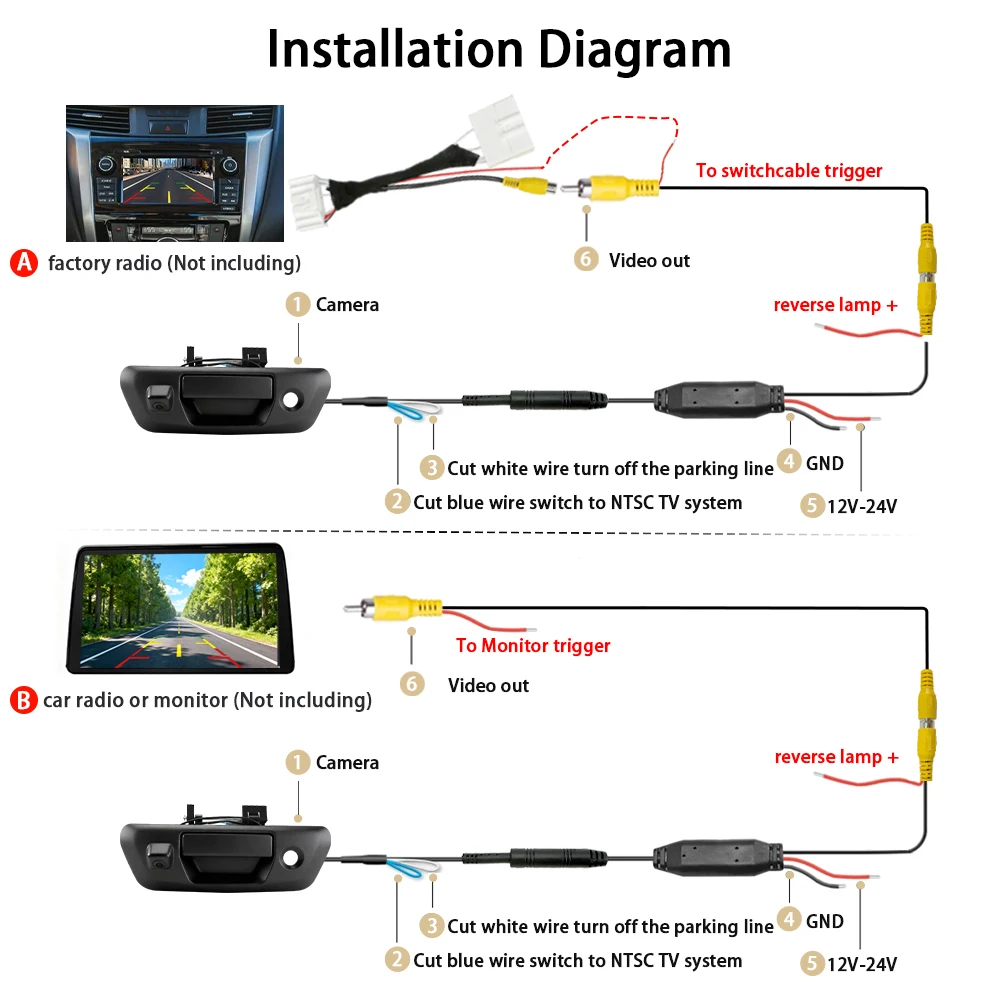 Installation Diagram

To switchcable trigger

A factory radio (Not including)

6 Video out

1 Camera

reverse lamp +

3 Cut white wire turn off the parking line

4 GND

2 Cut blue wire switch to NTSC TV system

5 12V-24V

To Monitor trigger

6 Video out

B car radio or monitor (Not including)

1 Camera

reverse lamp +

3 Cut white wire turn off the parking line

4 GND

2 Cut blue wire switch to NTSC TV system

5 12V-24V