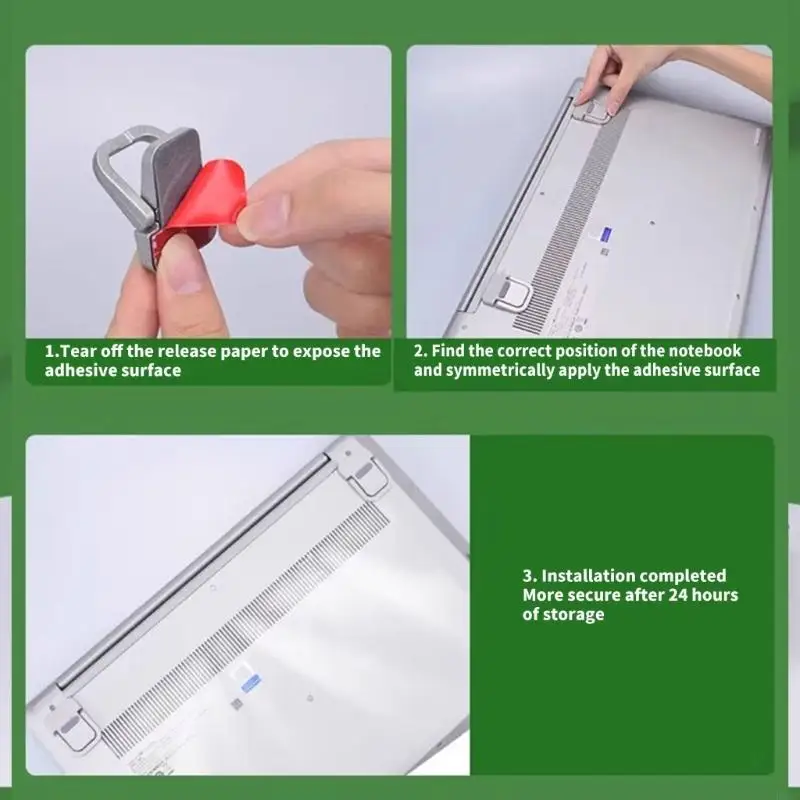 1.Tear off the release paper to expose the adhesive surface

2. Find the correct position of the notebook and symmetrically apply the adhesive surface

3. Installation completed
More secure after 24 hours of storage