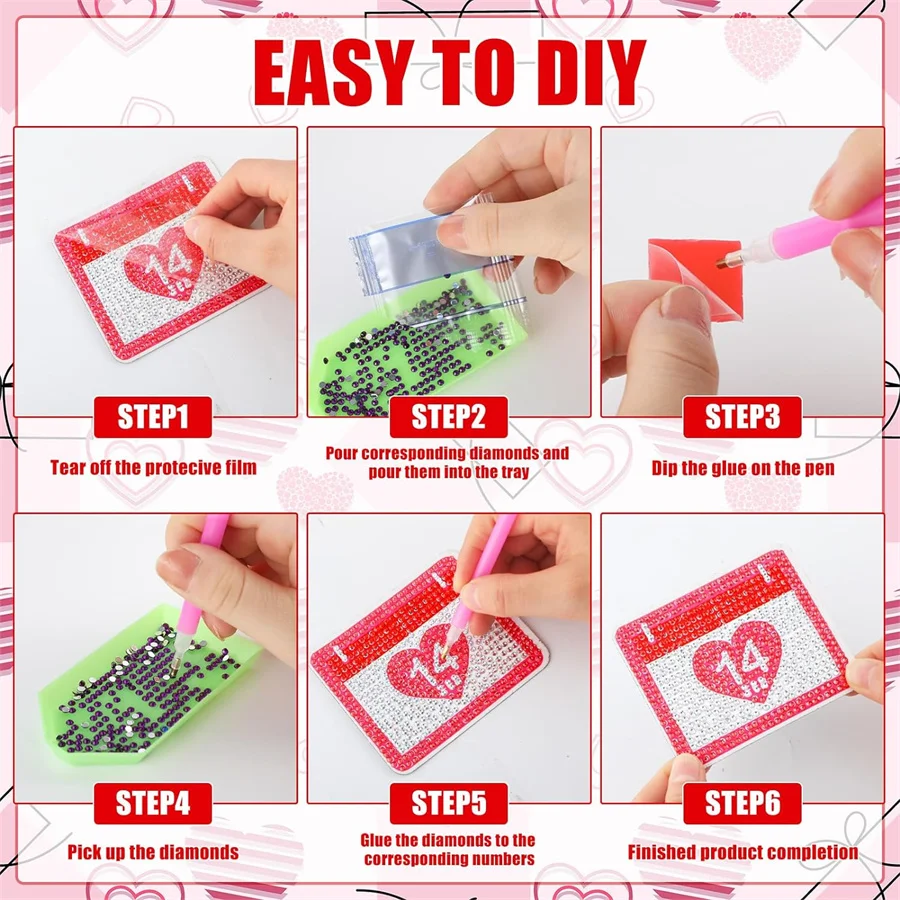 EASY TO DIY

14
FEB

STEP1

Tear off the protecive film

STEP2

Pour corresponding diamonds and pour them into the tray

STEP3

Dip the glue on the pen

STEP4

Pick up the diamonds

14
FEB

STEP5

Glue the diamonds to the corresponding numbers

14
FEB

STEP6

Finished product completion